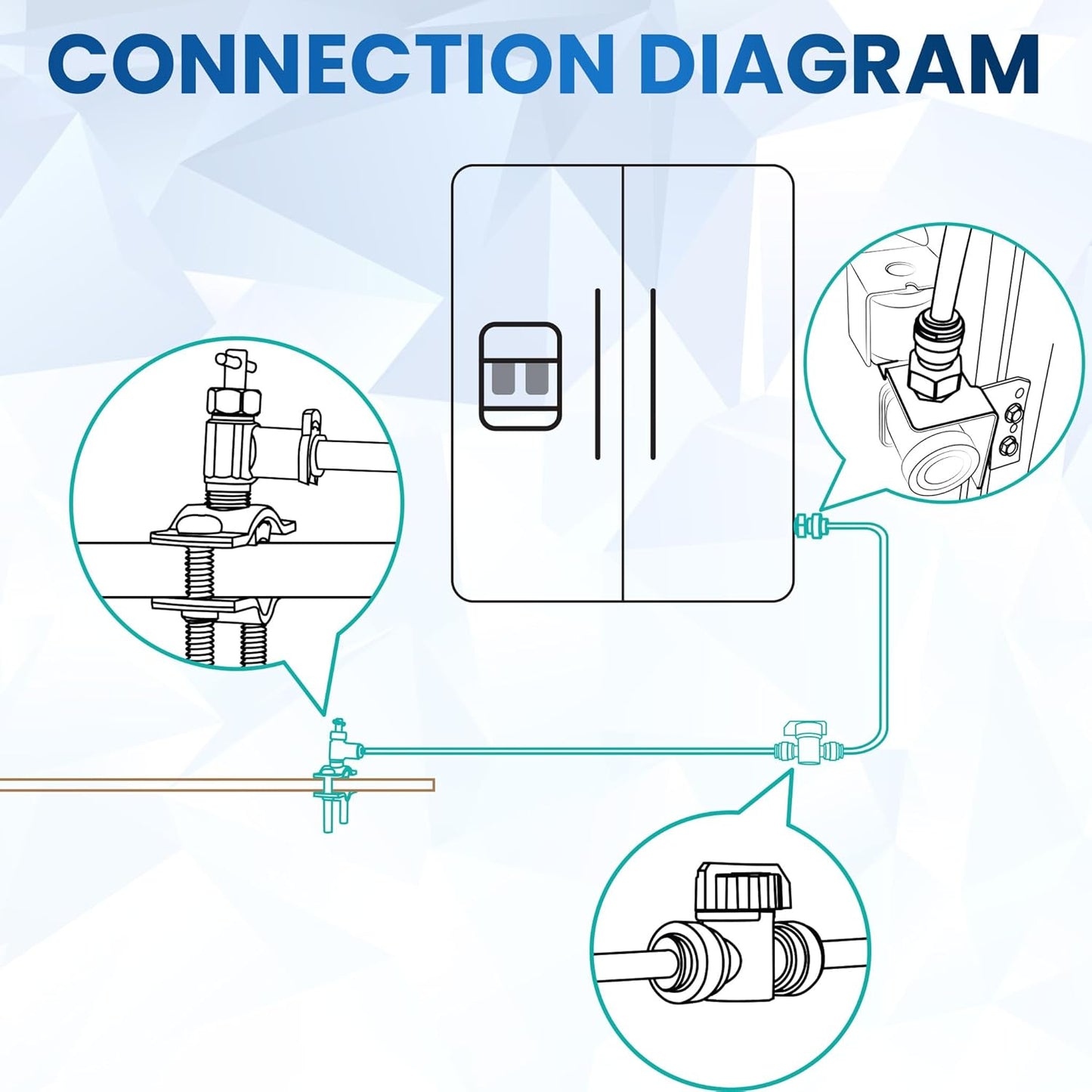 CONNECTION DIAGRAM