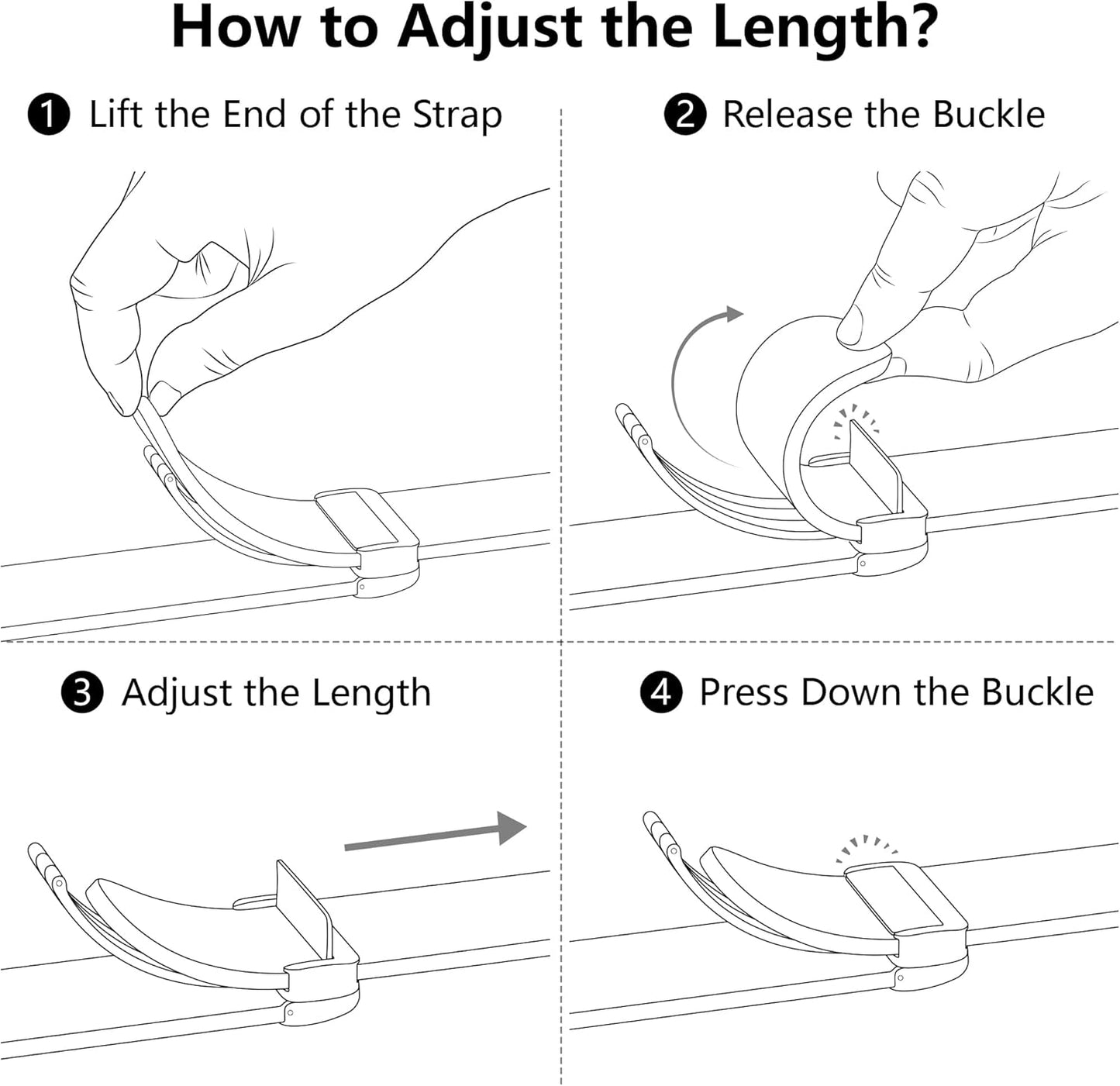 How to Adjust the Length?

❶ Lift the End of the Strap

❷ Release the Buckle

❸ Adjust the Length

❹ Press Down the Buckle