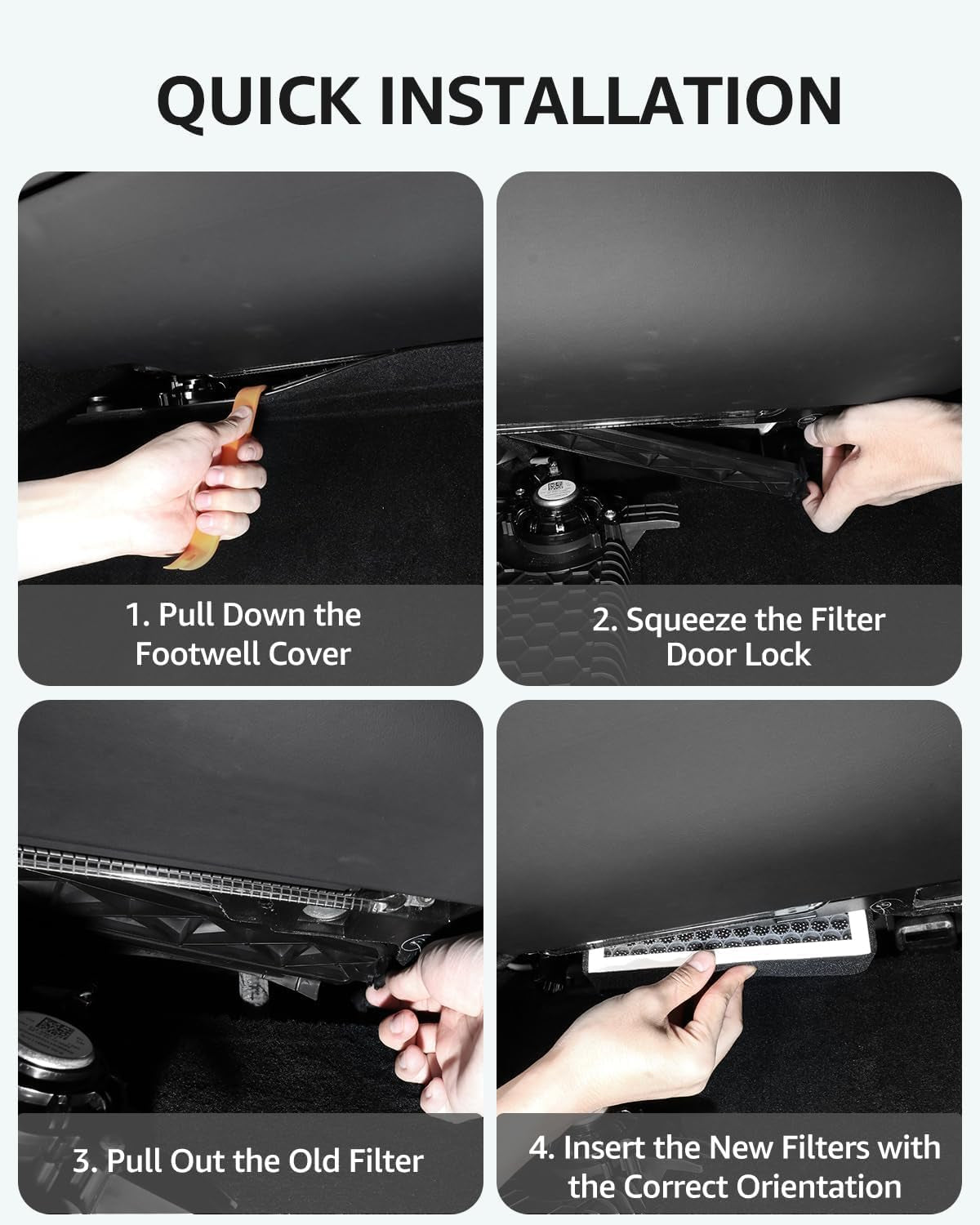 QUICK INSTALLATION

1. Pull Down the Footwell Cover

2. Squeeze the Filter Door Lock

3. Pull Out the Old Filter

4. Insert the New Filters with the Correct Orientation