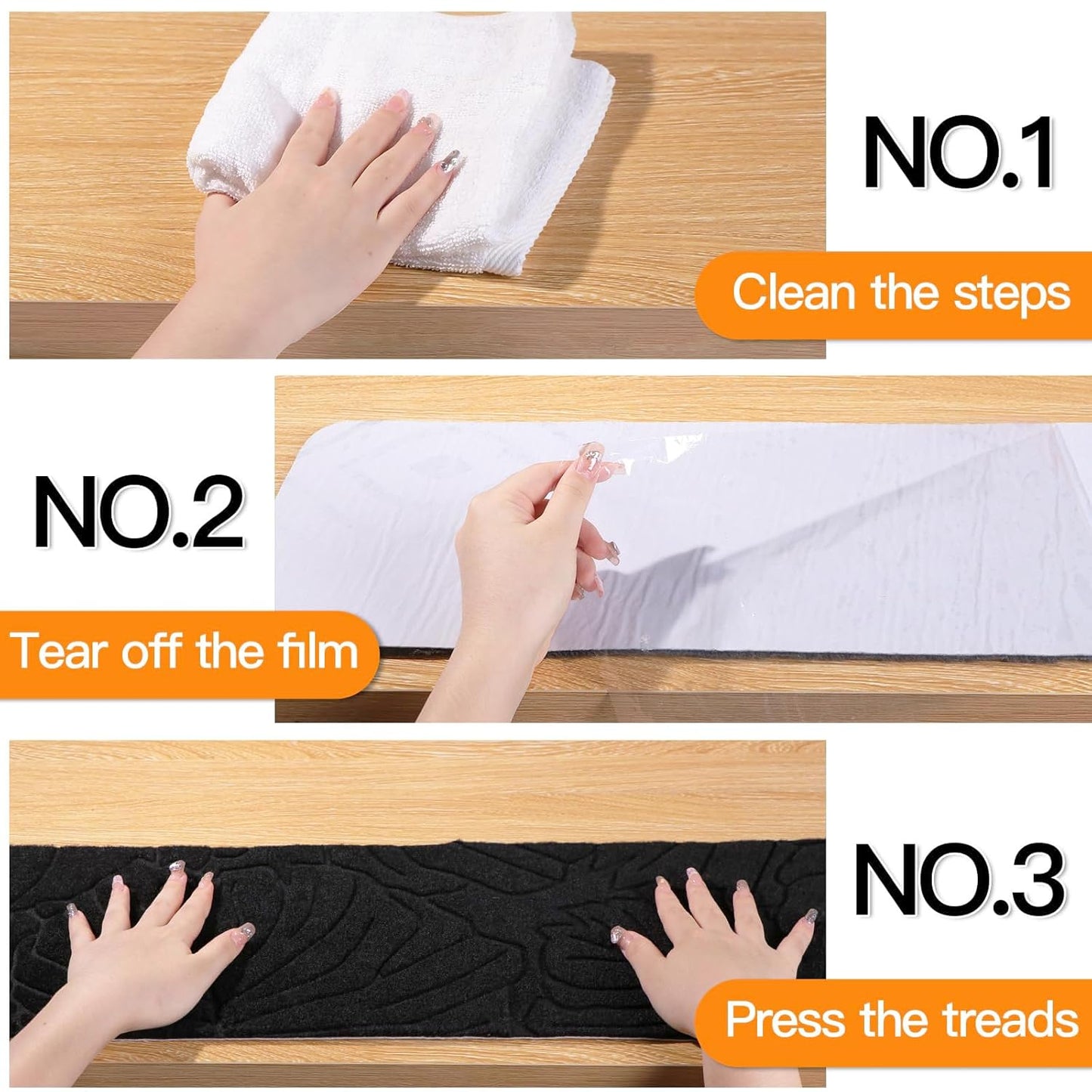 NO.1

Clean the steps

NO.2

Tear off the film

NO.3

Press the treads