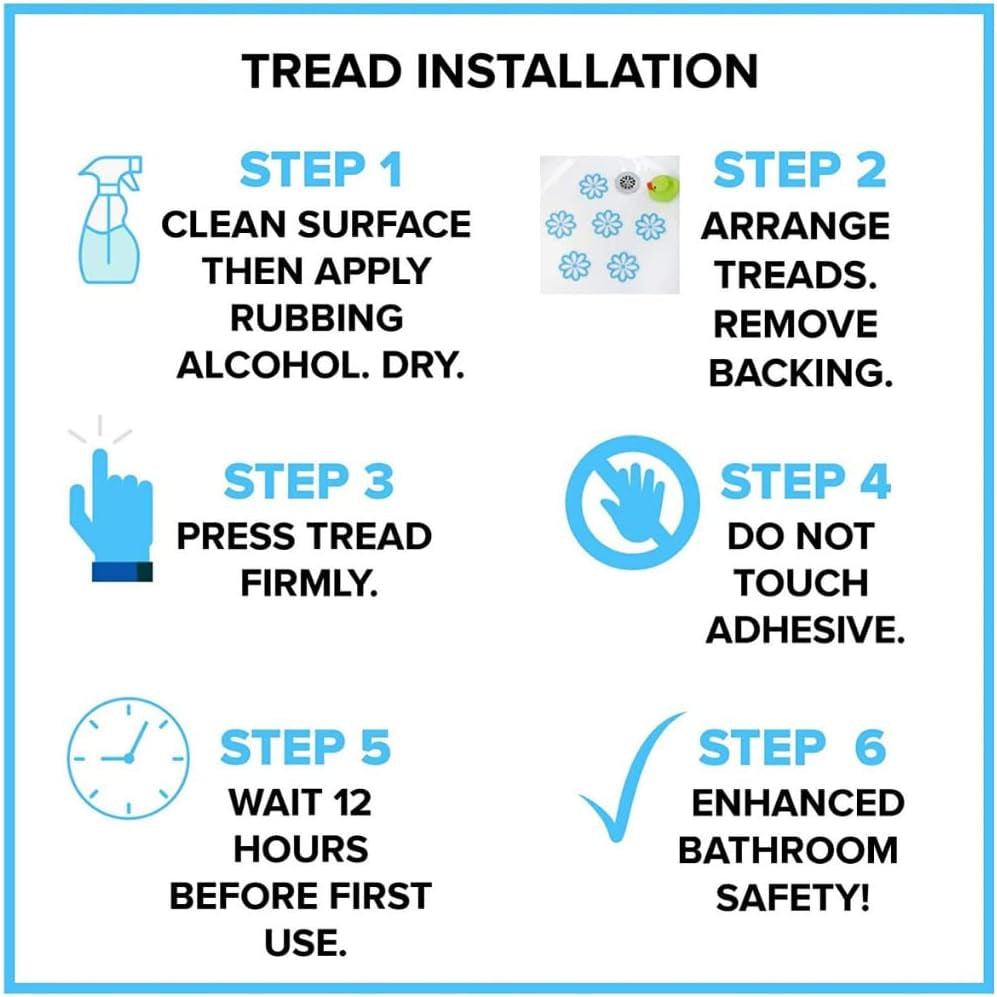 TREAD INSTALLATION

STEP 1
CLEAN SURFACE THEN APPLY RUBBING ALCOHOL. DRY.

STEP 2
ARRANGE TREADS. REMOVE BACKING.

STEP 3
PRESS TREAD FIRMLY.

STEP 4
DO NOT TOUCH ADHESIVE.

STEP 5
WAIT 12 HOURS BEFORE FIRST USE.

STEP 6
ENHANCED BATHROOM SAFETY!