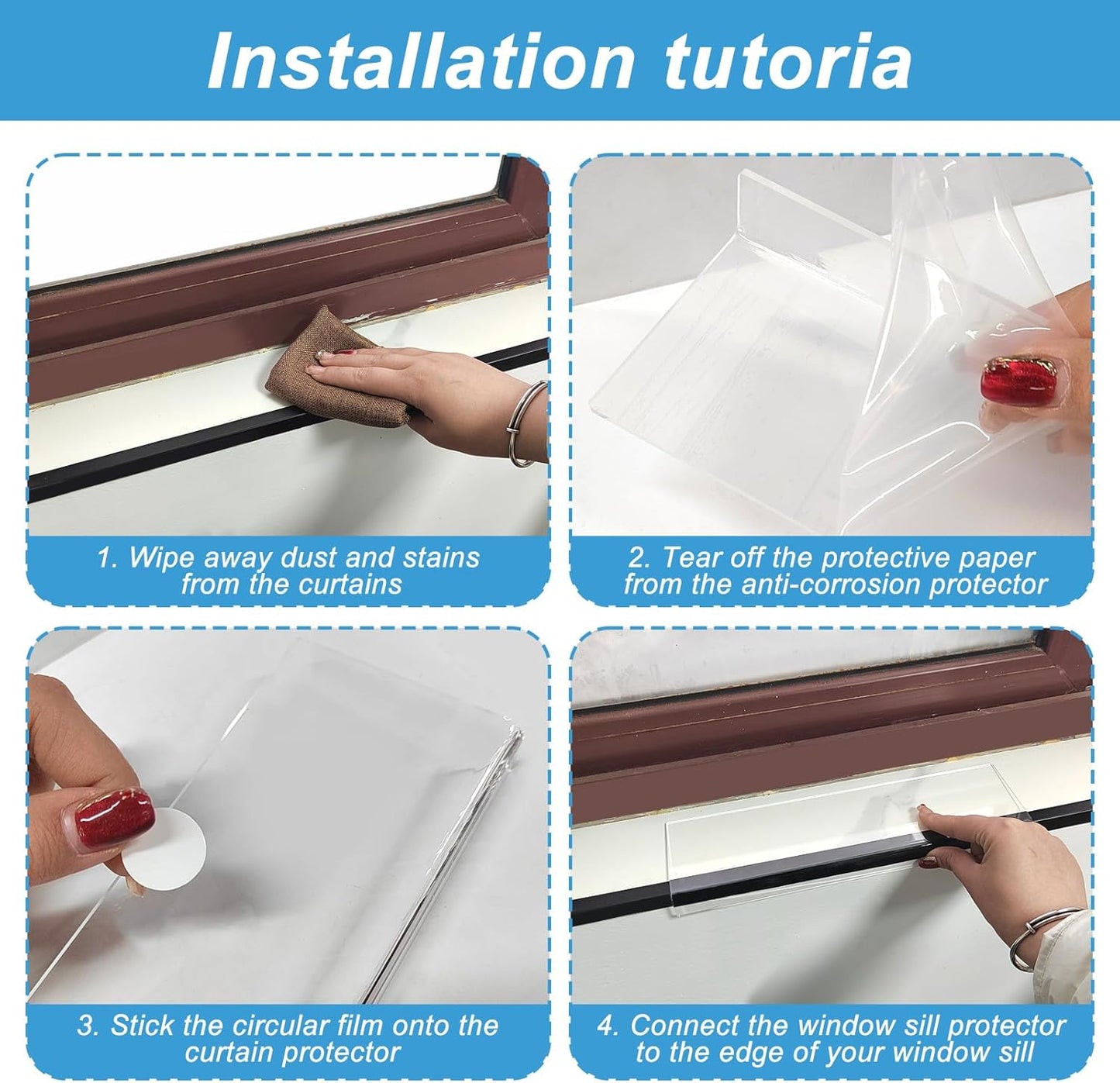 Installation tutoria

1. Wipe away dust and stains from the curtains

2. Tear off the protective paper from the anti-corrosion protector

3. Stick the circular film onto the curtain protector

4. Connect the window sill protector to the edge of your window sill