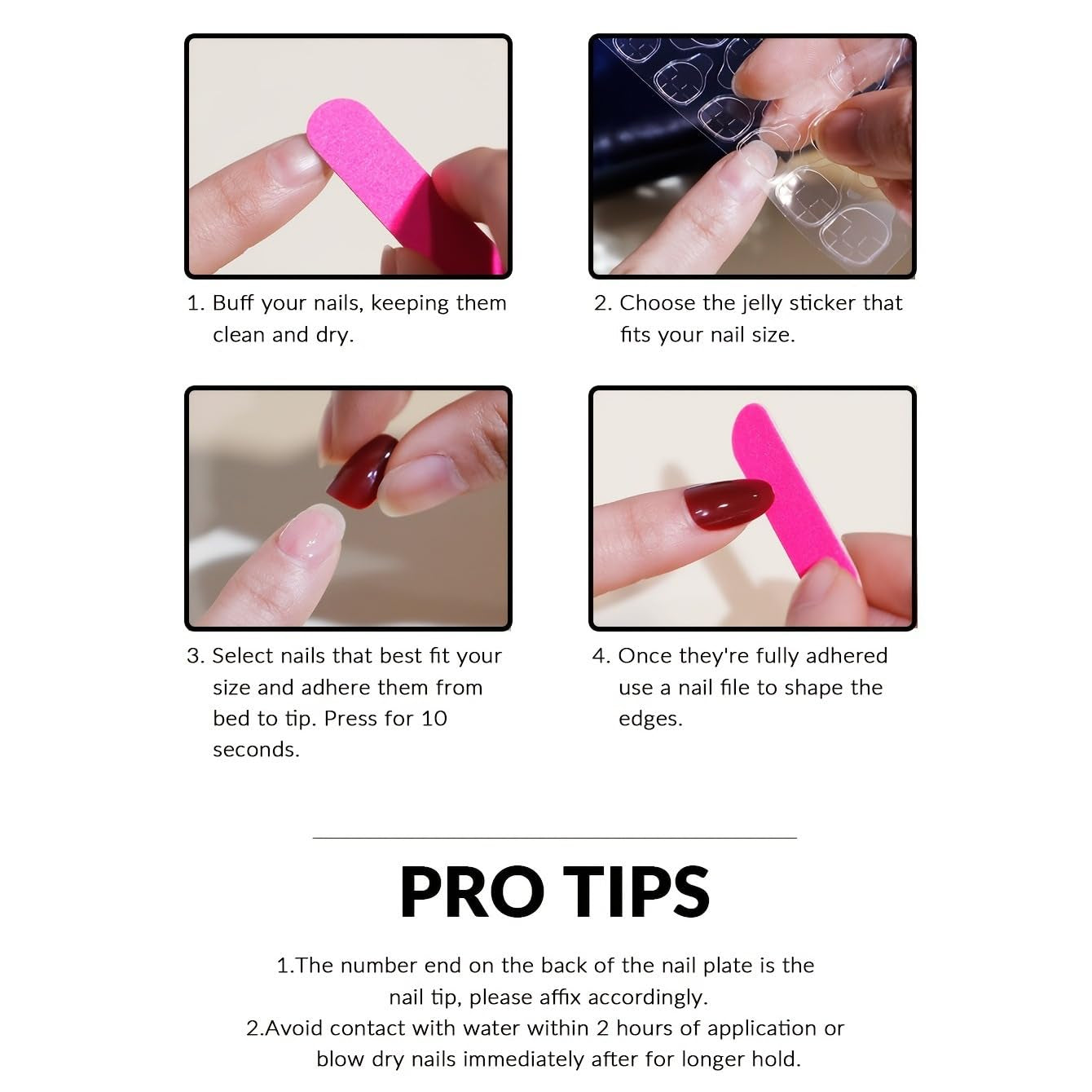 1. Buff your nails, keeping them clean and dry.

2. Choose the jelly sticker that fits your nail size.

3. Select nails that best fit your size and adhere them from bed to tip. Press for 10 seconds.

4. Once they're fully adhered use a nail file to shape the edges.

PRO TIPS

1.The number end on the back of the nail plate is the nail tip, please affix accordingly.
2.Avoid contact with water within 2 hours of application or blow dry nails immediately after for longer hold.