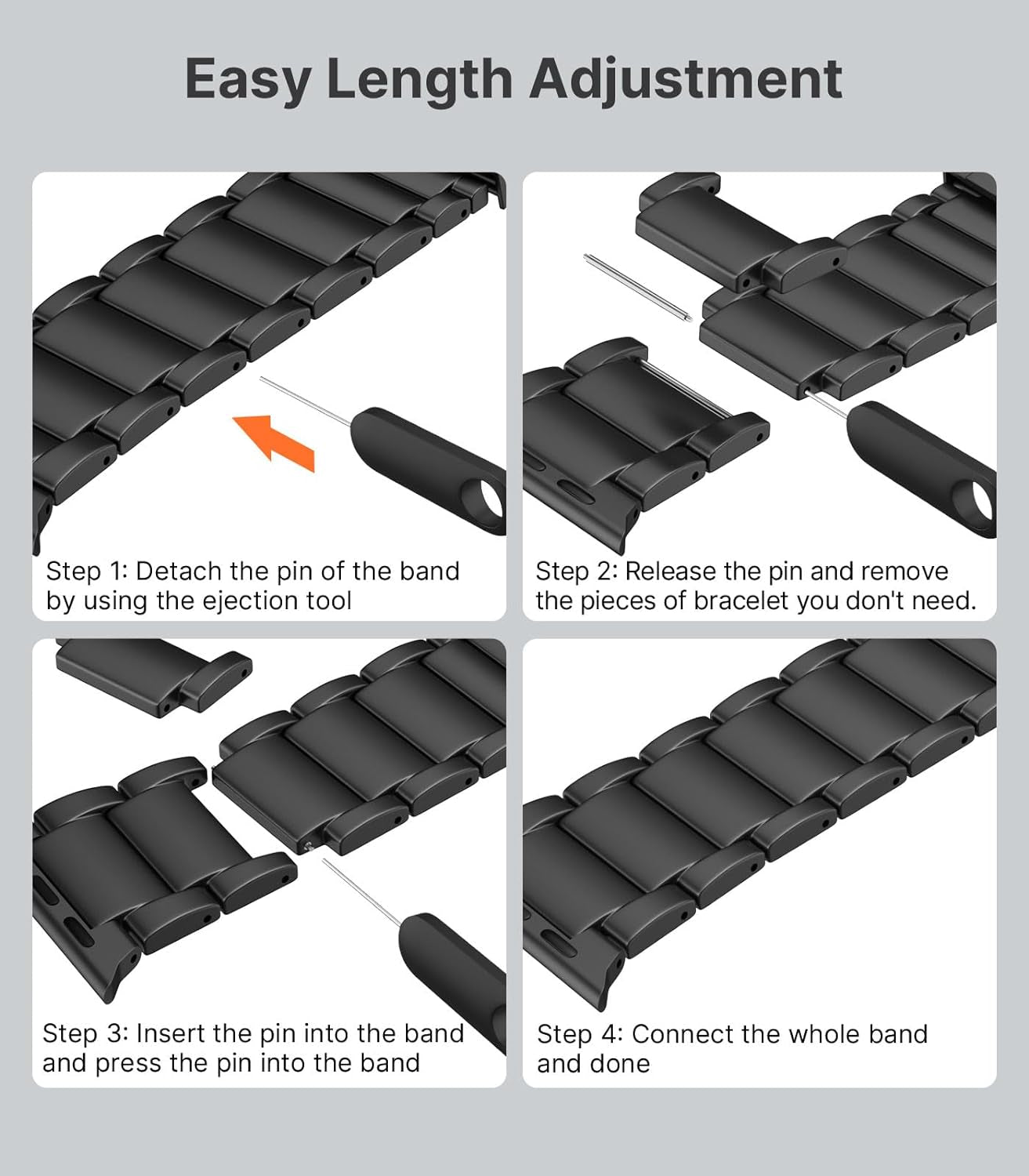 Easy Length Adjustment

Step 1: Detach the pin of the band by using the ejection tool

Step 2: Release the pin and remove the pieces of bracelet you don't need.

Step 3: Insert the pin into the band and press the pin into the band

Step 4: Connect the whole band and done