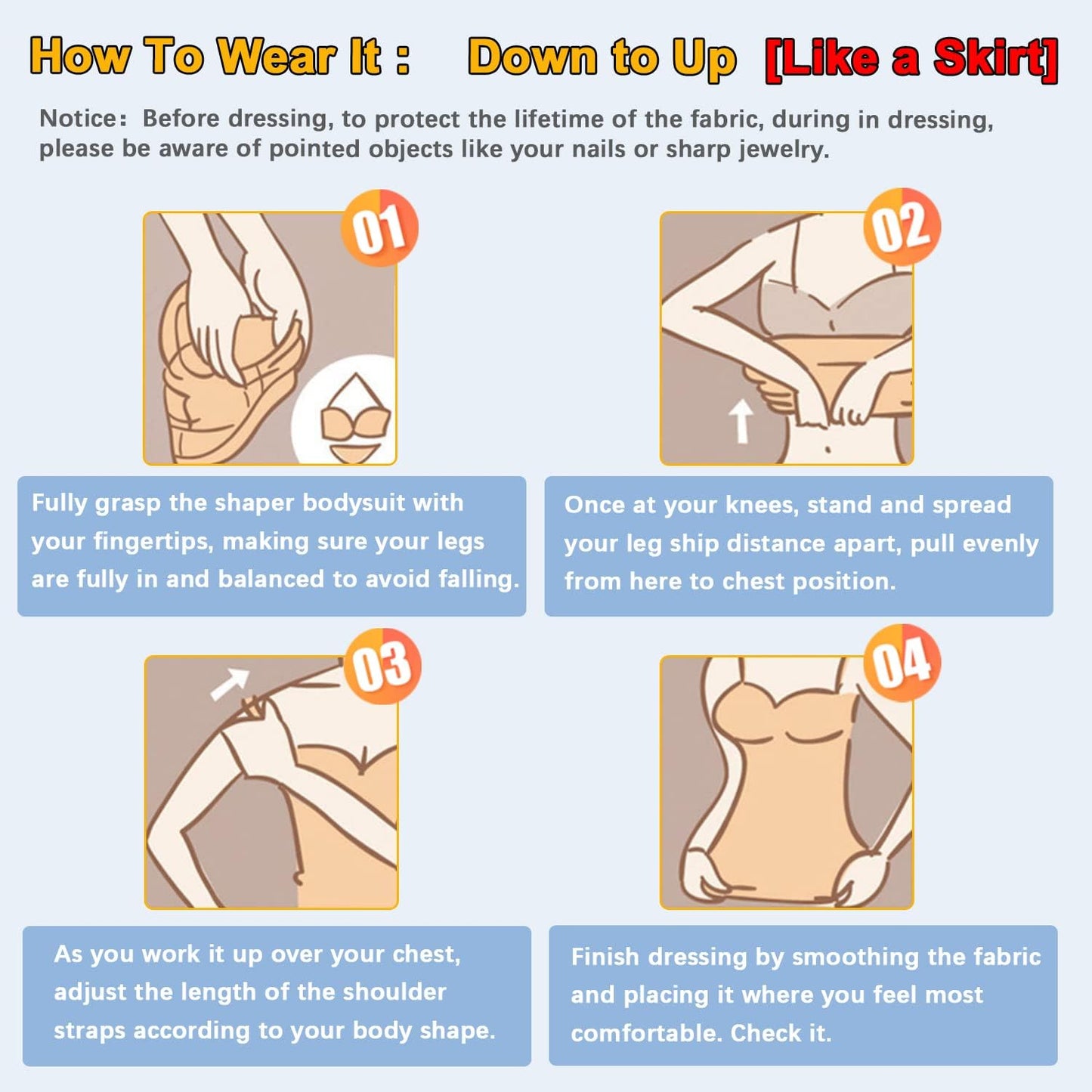 How To Wear It : Down to Up [Like a Skirt]

Notice: Before dressing, to protect the lifetime of the fabric, during in dressing, please be aware of pointed objects like your nails or sharp jewelry.

01

Fully grasp the shaper bodysuit with your fingertips, making sure your legs are fully in and balanced to avoid falling.

02

Once at your knees, stand and spread your leg ship distance apart, pull evenly from here to chest position.

03

As you work it up over your chest, adjust the length of the shoulder straps according to your body shape.

04

Finish dressing by smoothing the fabric and placing it where you feel most comfortable. Check it.