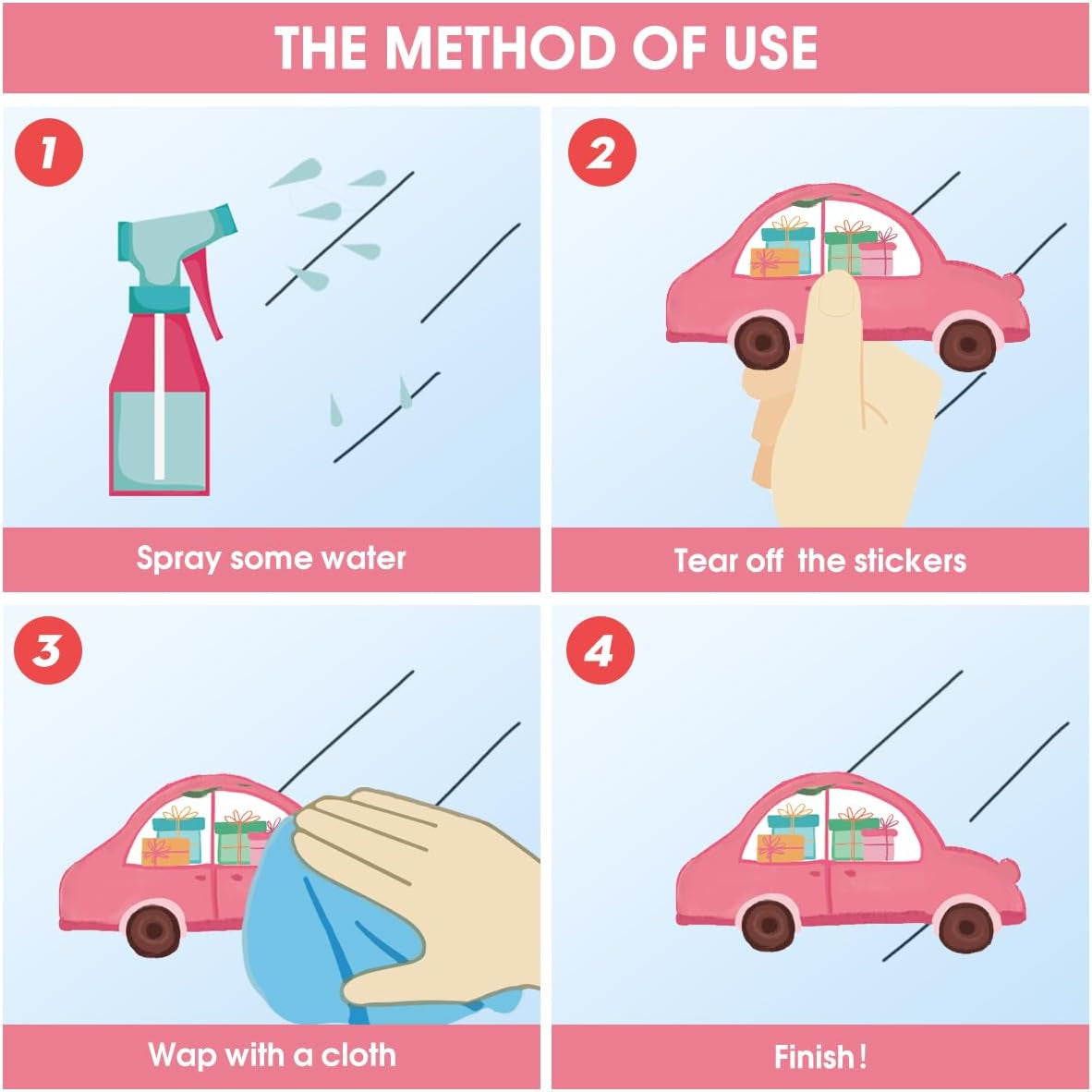 THE METHOD OF USE

1

Spray some water

2

Tear off the stickers

3

Wap with a cloth

4

Finish!