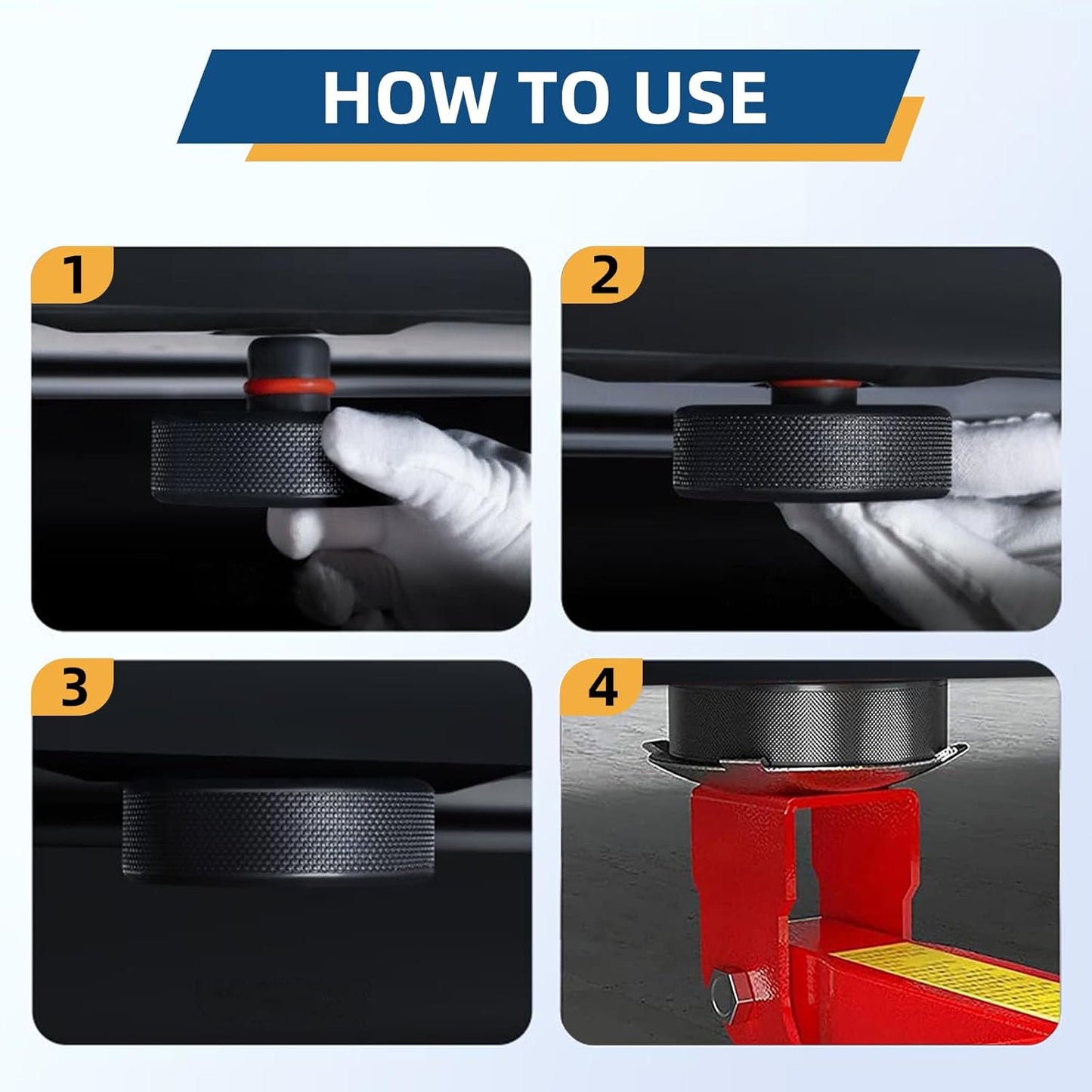 HOW TO USE

1

2

3

4