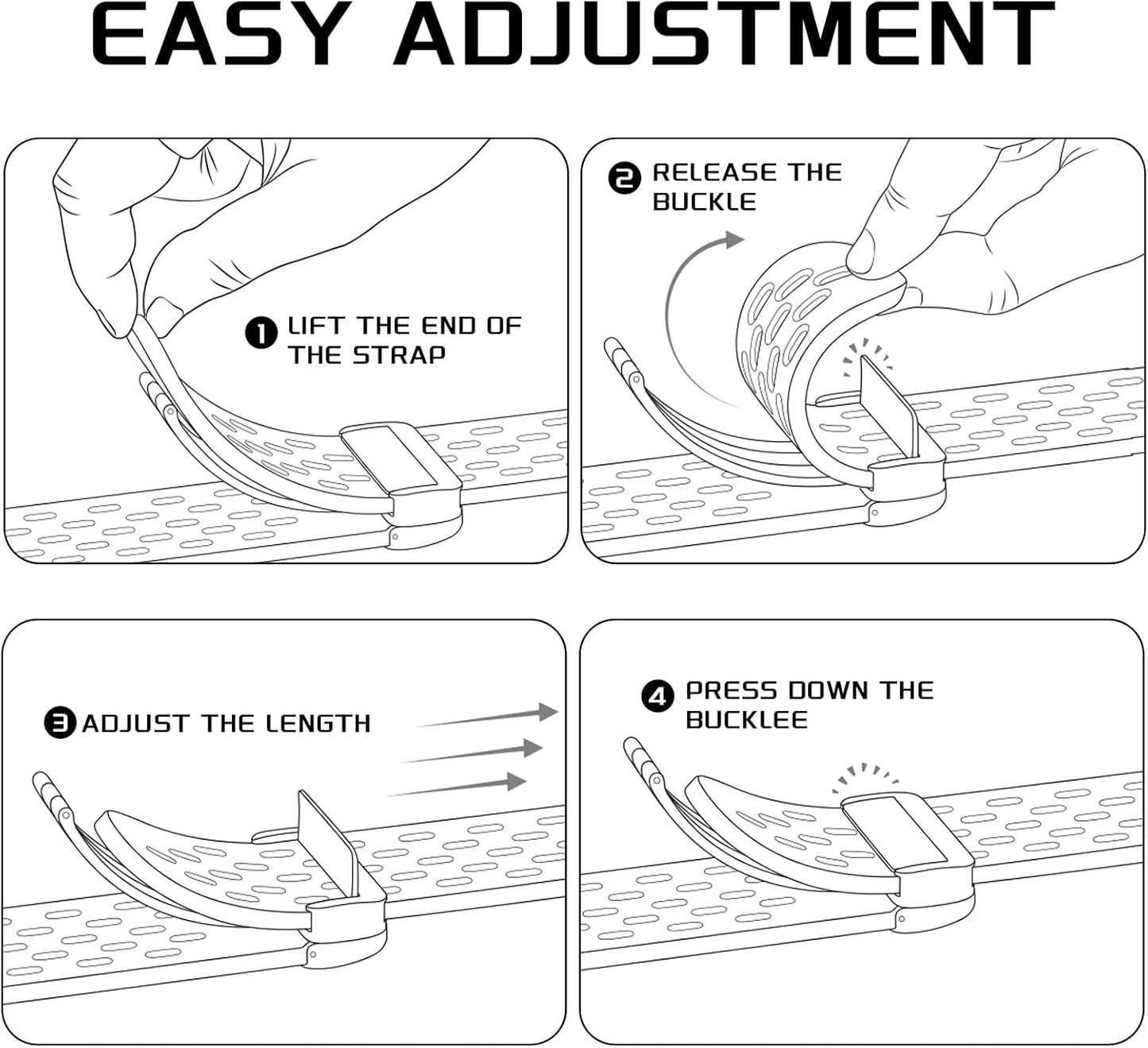 EASY ADJUSTMENT

1 LIFT THE END OF THE STRAP

2 RELEASE THE BUCKLE

3 ADJUST THE LENGTH

4 PRESS DOWN THE BUCKLEE