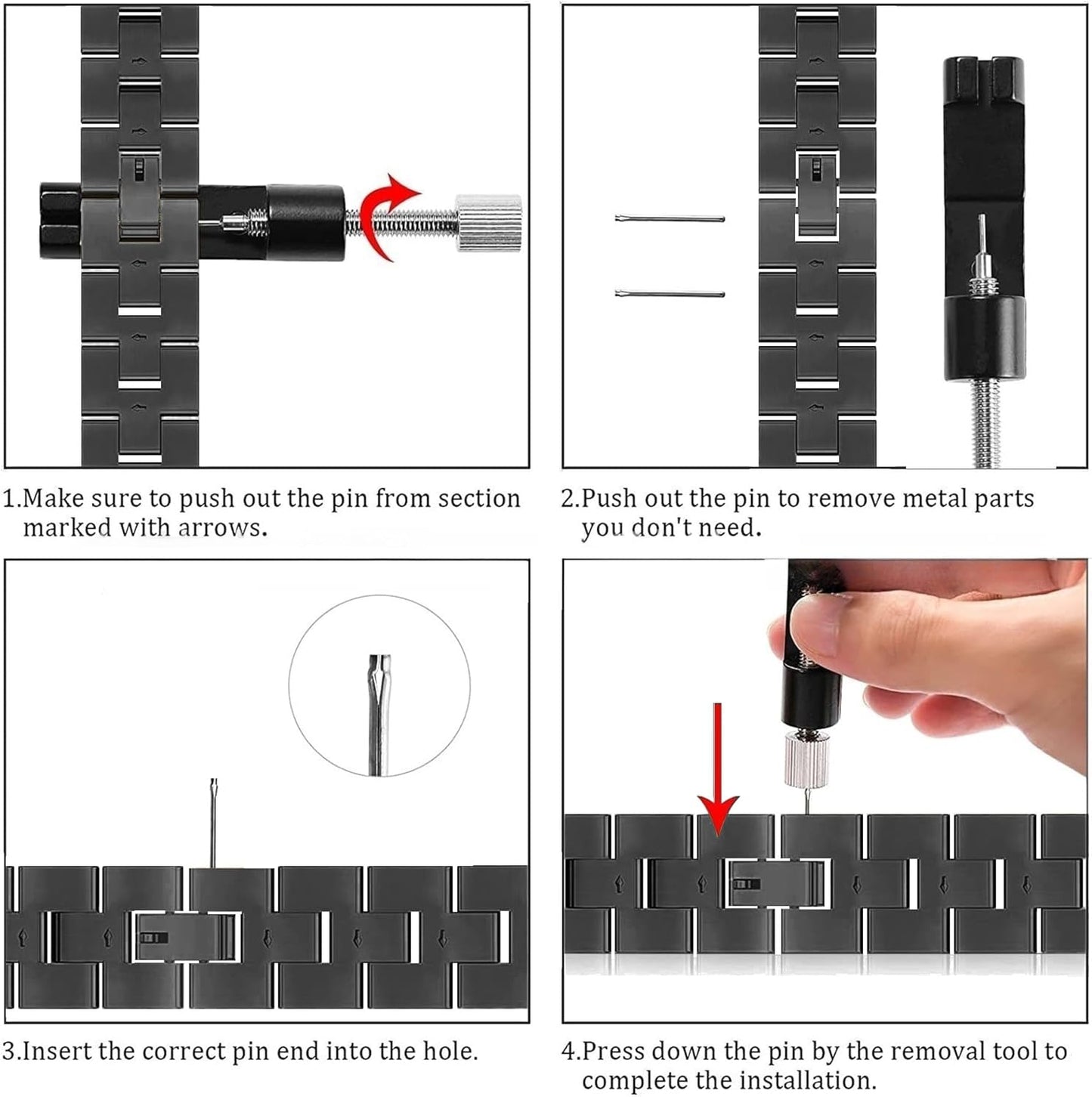 1.Make sure to push out the pin from section marked with arrows.

2.Push out the pin to remove metal parts you don't need.

3.Insert the correct pin end into the hole.

4.Press down the pin by the removal tool to complete the installation.