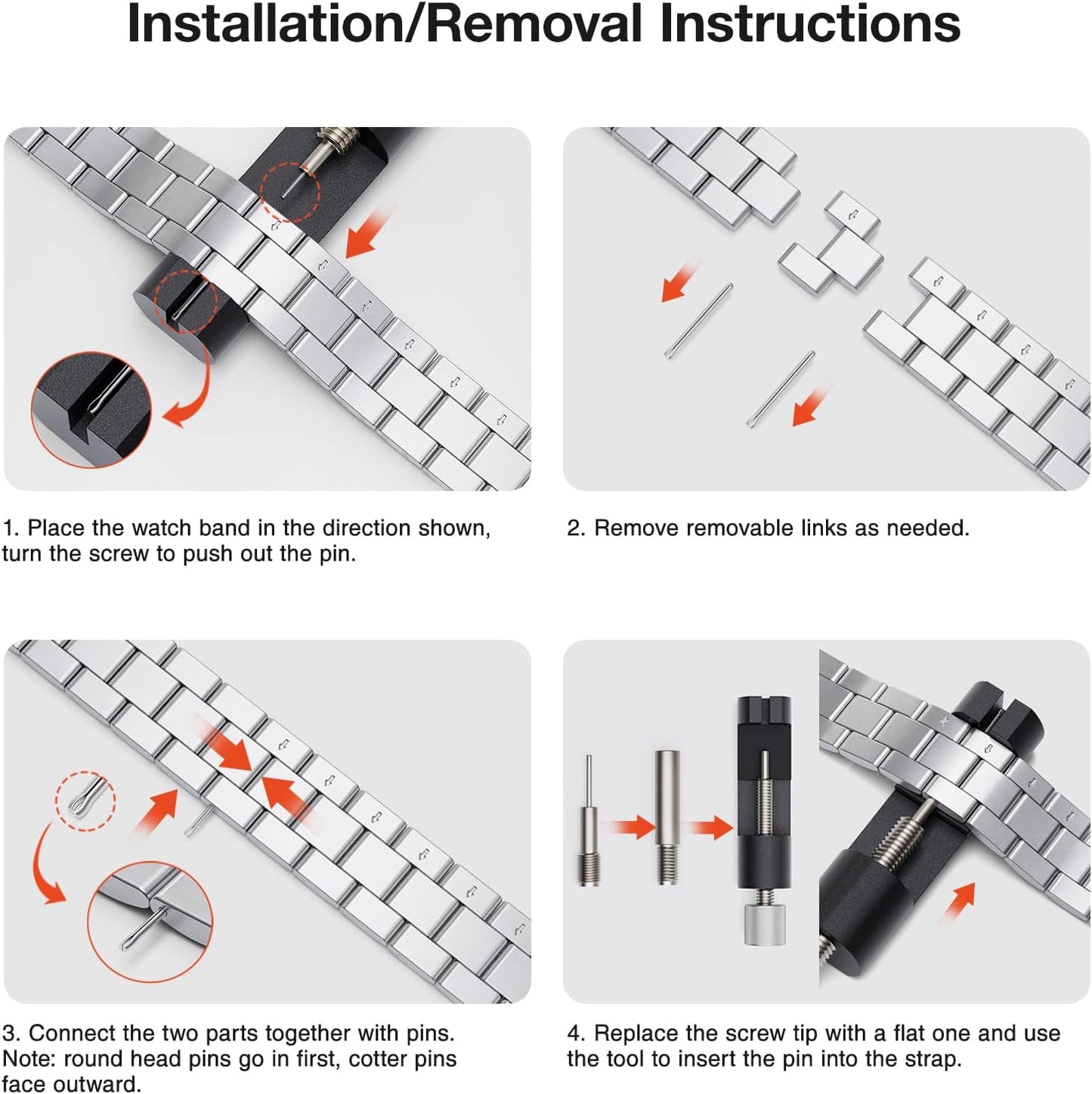 Installation/Removal Instructions

1. Place the watch band in the direction shown, turn the screw to push out the pin.

2. Remove removable links as needed.

3. Connect the two parts together with pins. Note: round head pins go in first, cotter pins face outward.

4. Replace the screw tip with a flat one and use the tool to insert the pin into the strap.