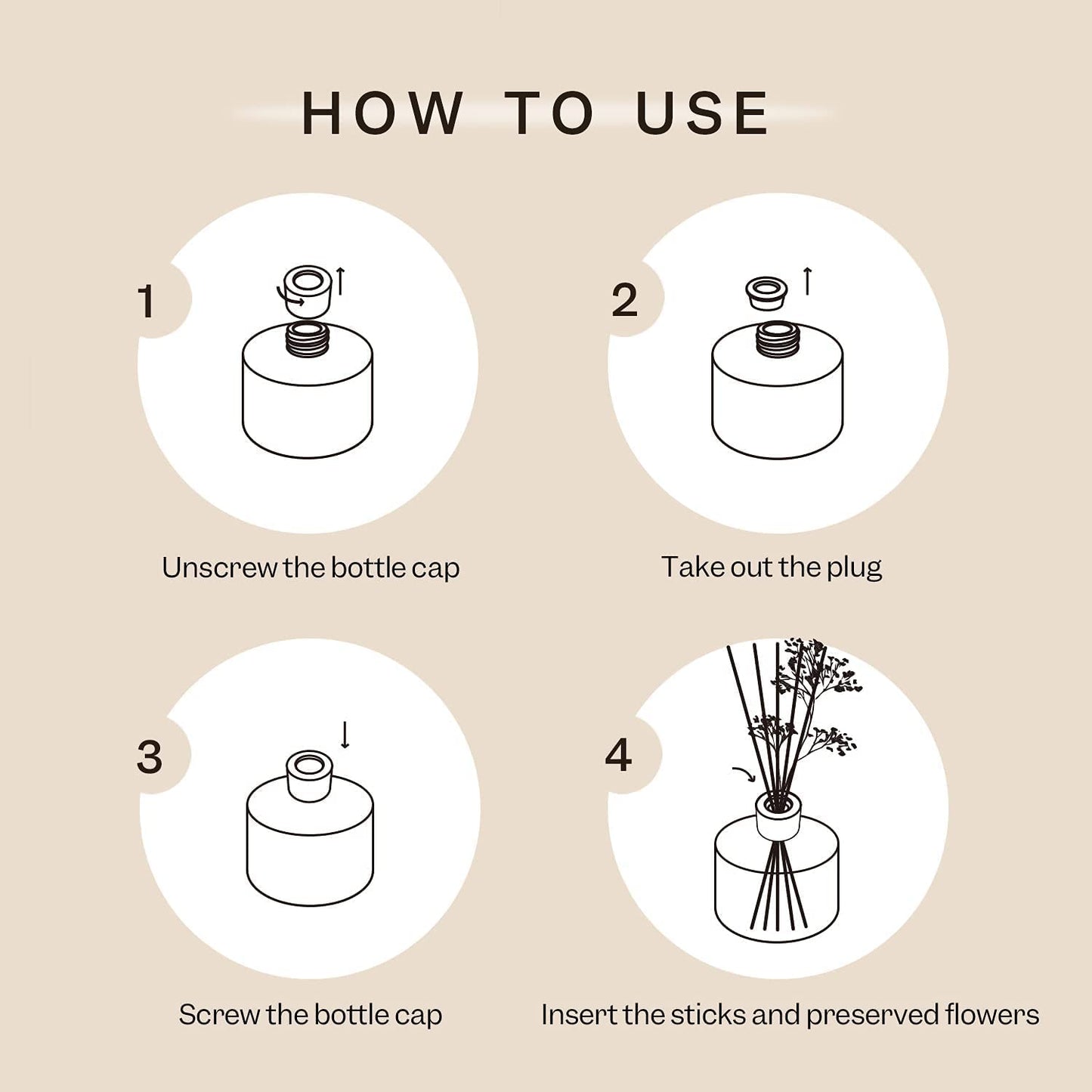 HOW TO USE

1

Unscrew the bottle cap

2

Take out the plug

3

Screw the bottle cap

4

Insert the sticks and preserved flowers