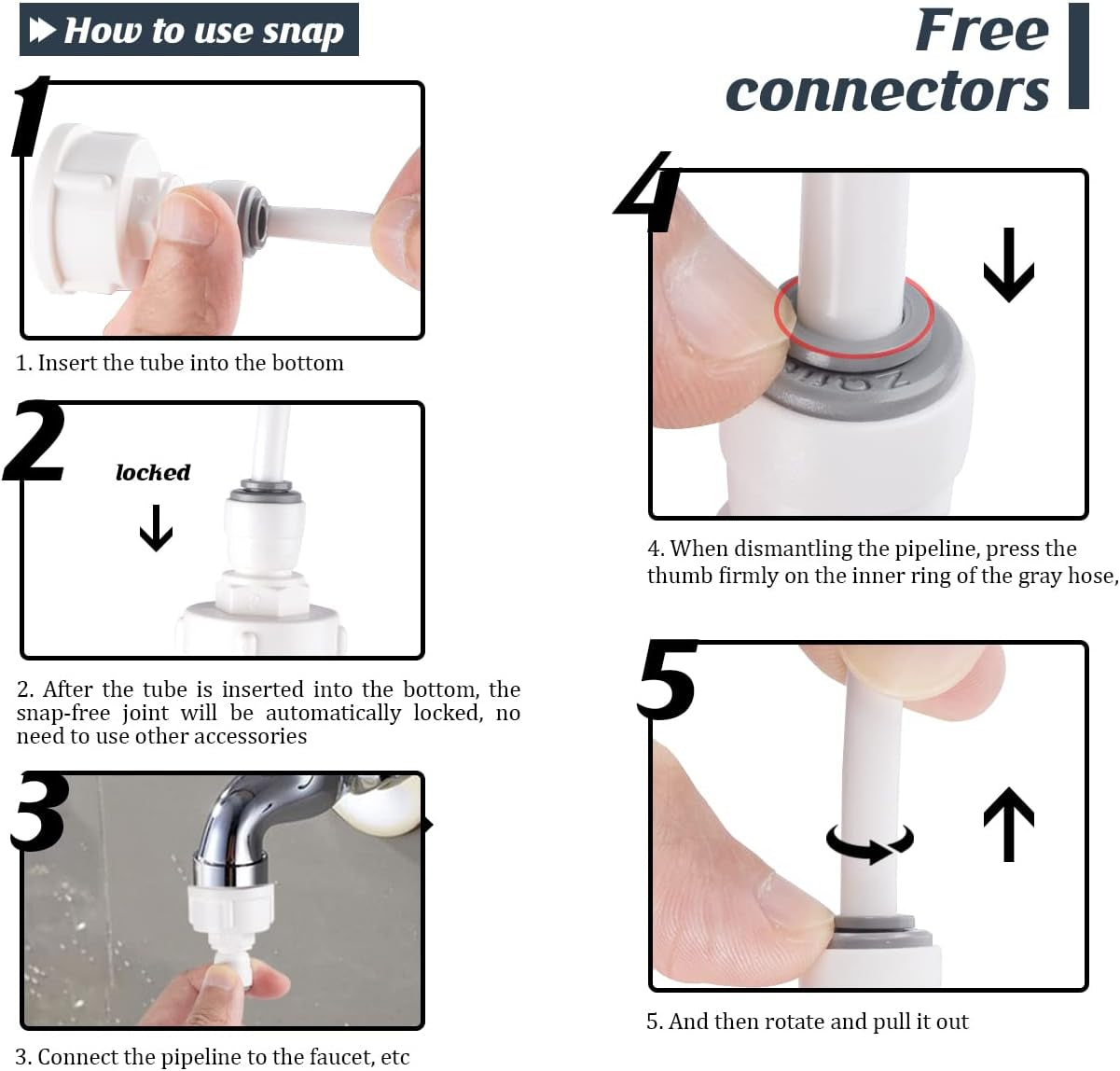 How to use snap

Free connectors

1

1. Insert the tube into the bottom

2

locked

2. After the tube is inserted into the bottom, the snap-free joint will be automatically locked, no need to use other accessories

3

3. Connect the pipeline to the faucet, etc

4

4. When dismantling the pipeline, press the thumb firmly on the inner ring of the gray hose,

5

5. And then rotate and pull it out