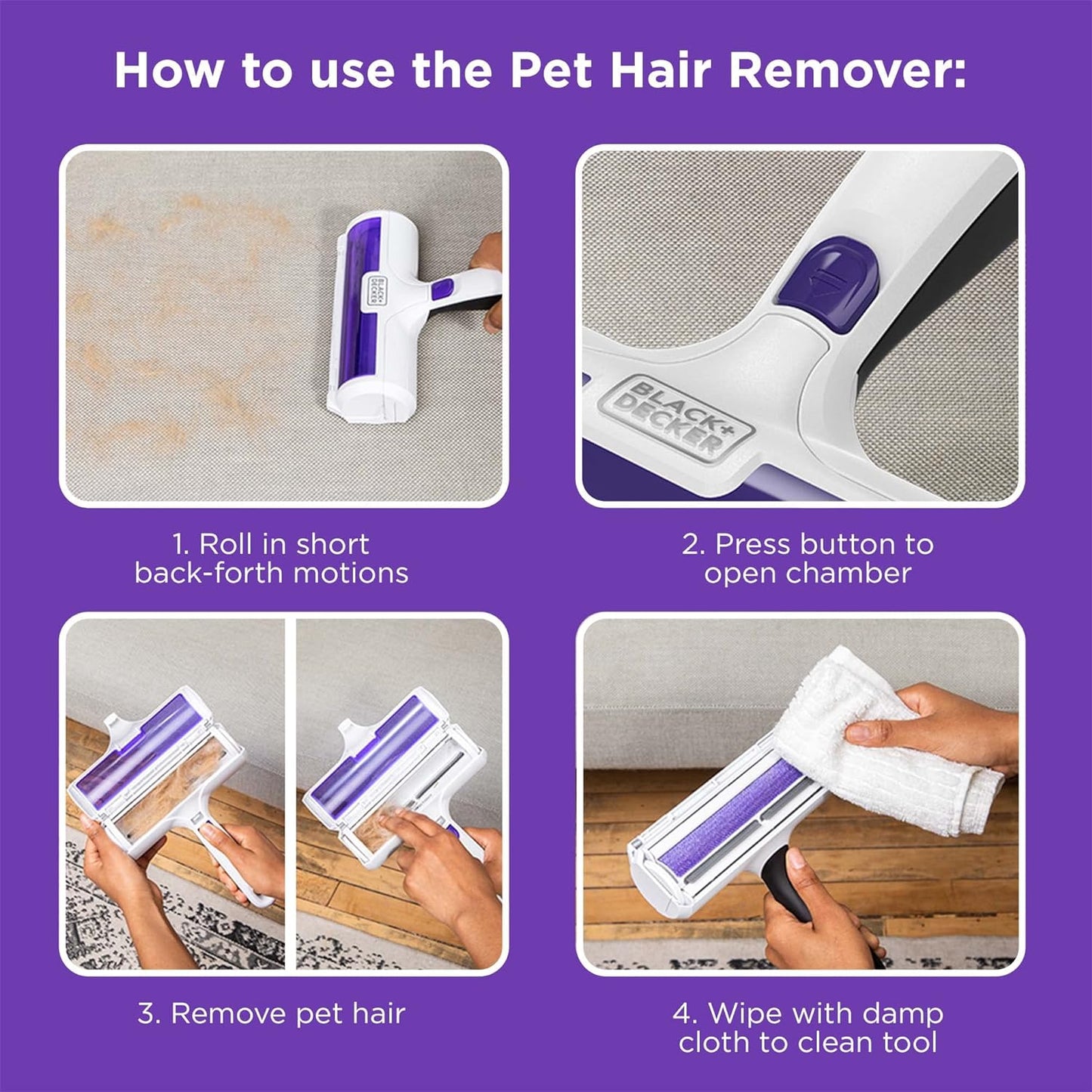 How to use the Pet Hair Remover:

BLACK+DECKER

1. Roll in short back-forth motions

BLACK+DECKER

2. Press button to open chamber

3. Remove pet hair

4. Wipe with damp cloth to clean tool