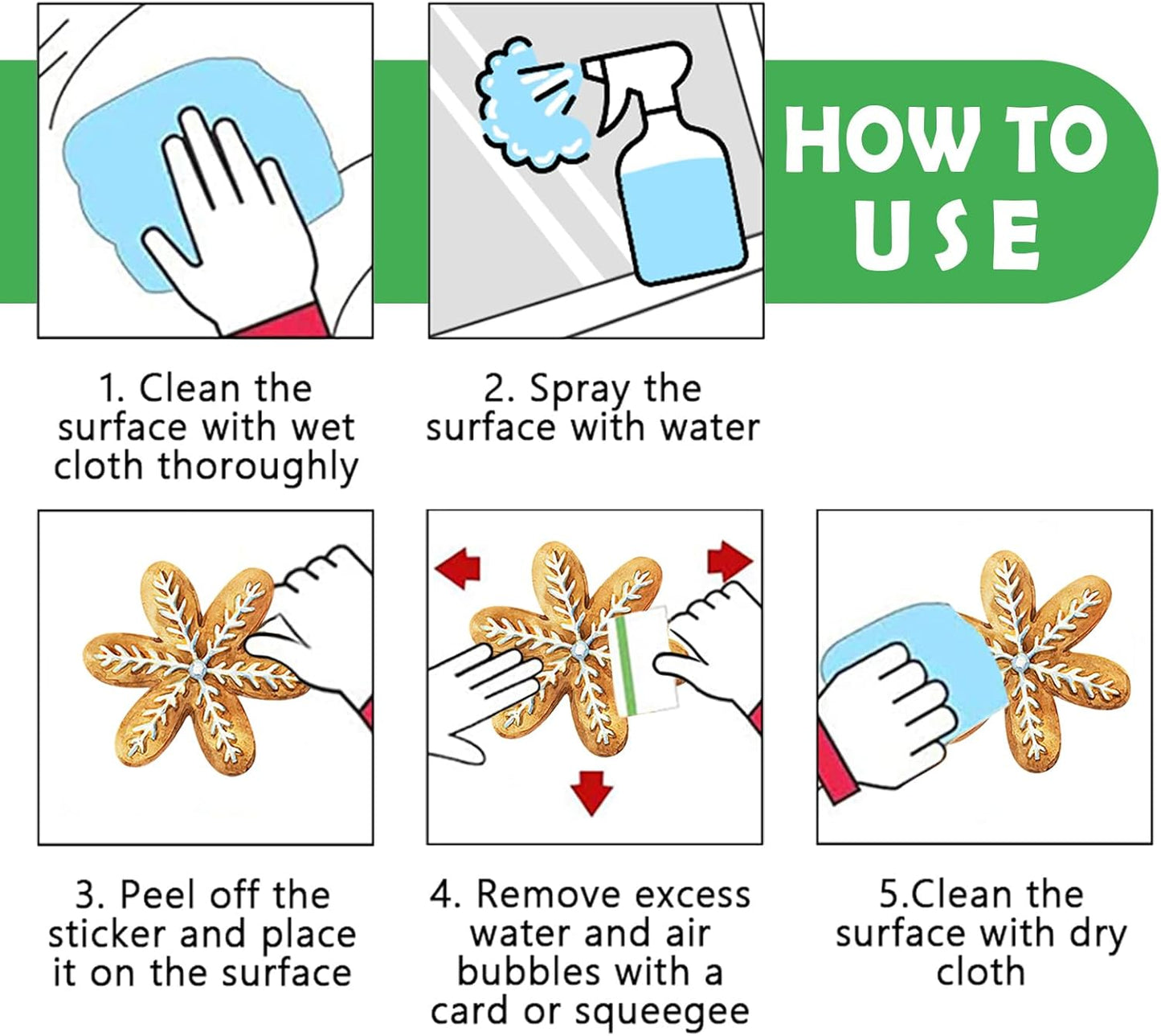 HOW TO USE

1. Clean the surface with wet cloth thoroughly

2. Spray the surface with water

3. Peel off the sticker and place it on the surface

4. Remove excess water and air bubbles with a card or squeegee

5.Clean the surface with dry cloth