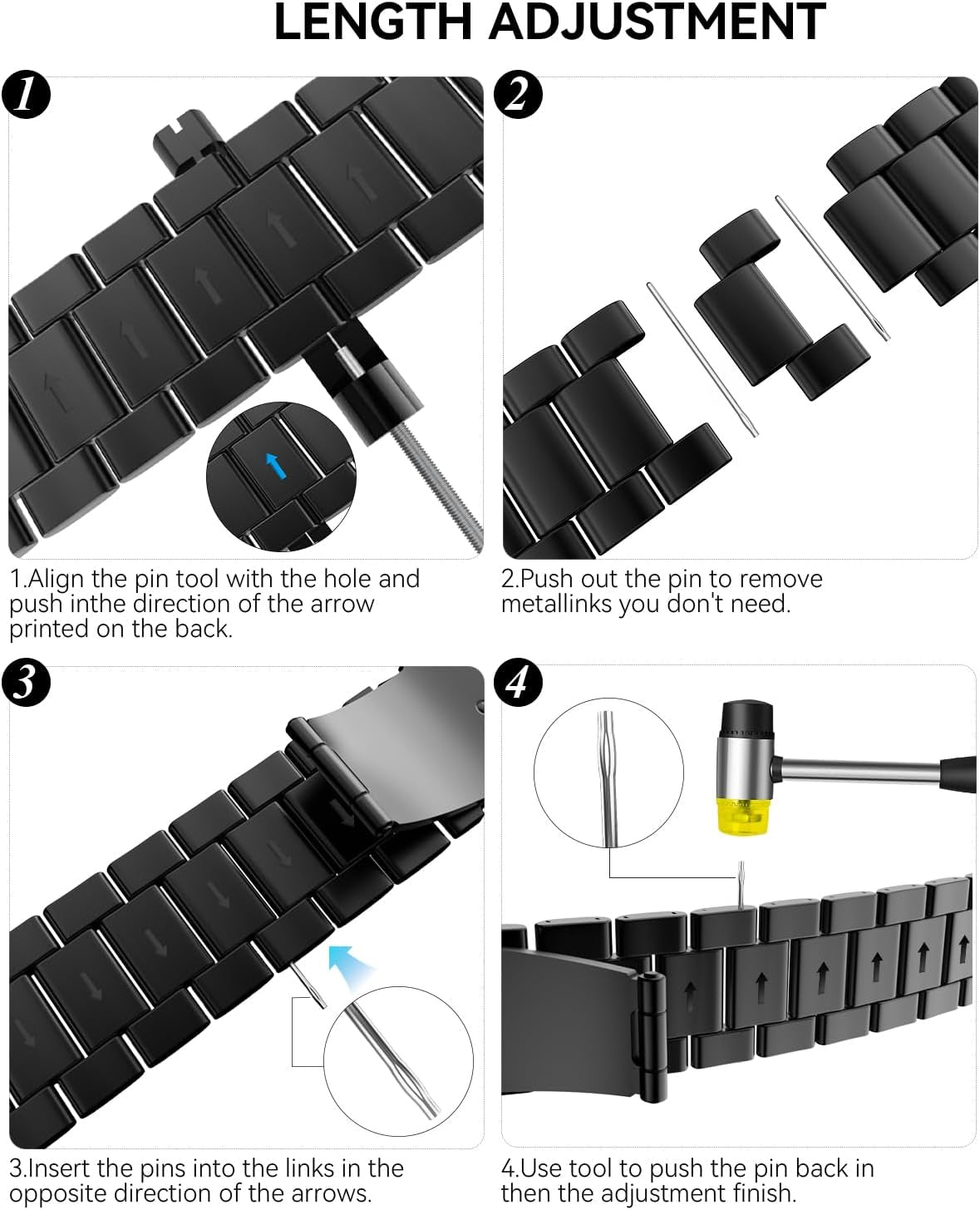 LENGTH ADJUSTMENT

1

1.Align the pin tool with the hole and push inthe direction of the arrow printed on the back.

2

2.Push out the pin to remove metallinks you don't need.

3

3.Insert the pins into the links in the opposite direction of the arrows.

4

4.Use tool to push the pin back in then the adjustment finish.