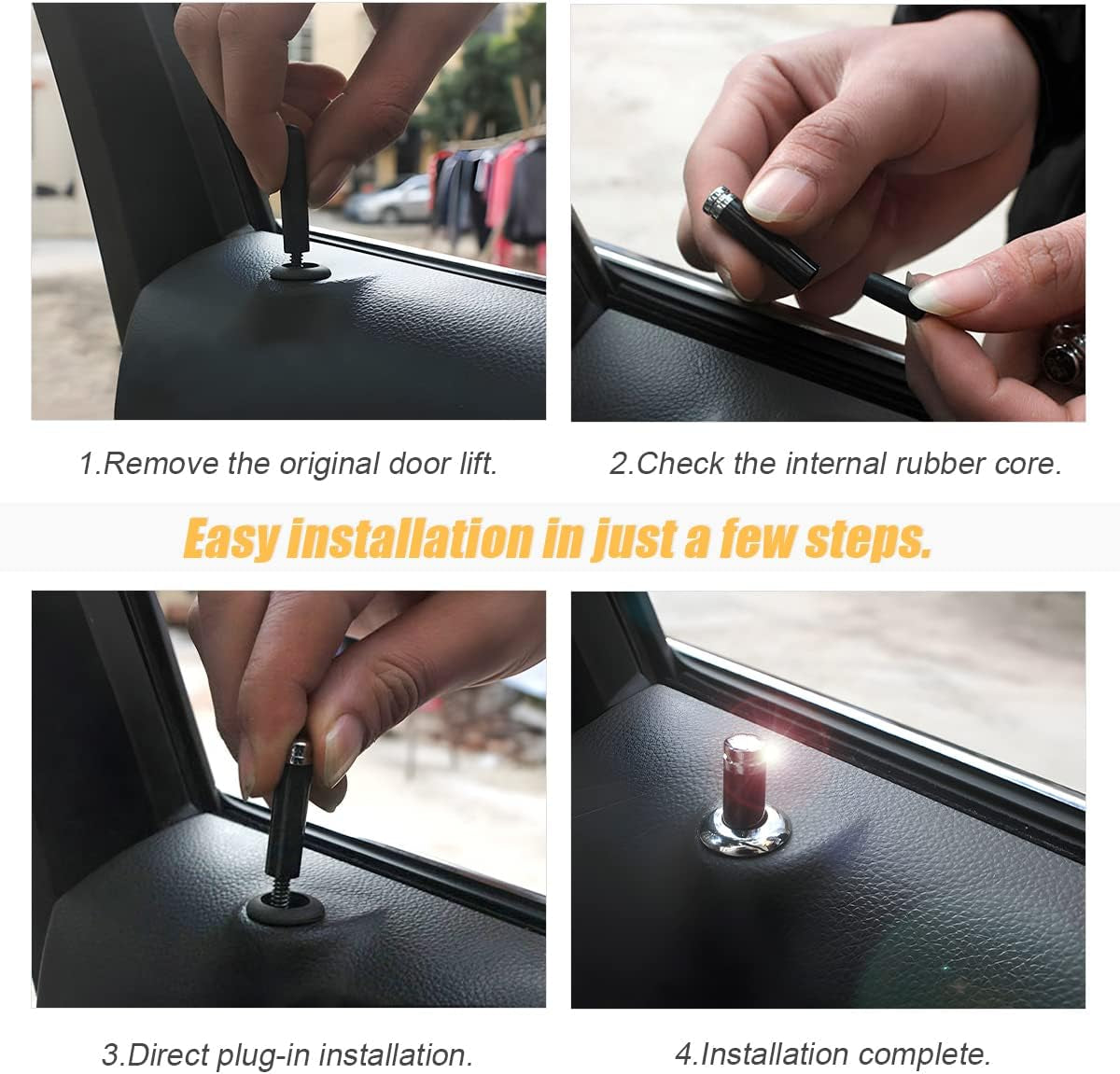 1.Remove the original door lift.

2.Check the internal rubber core.

Easy installation in just a few steps.

3.Direct plug-in installation.

4.Installation complete.