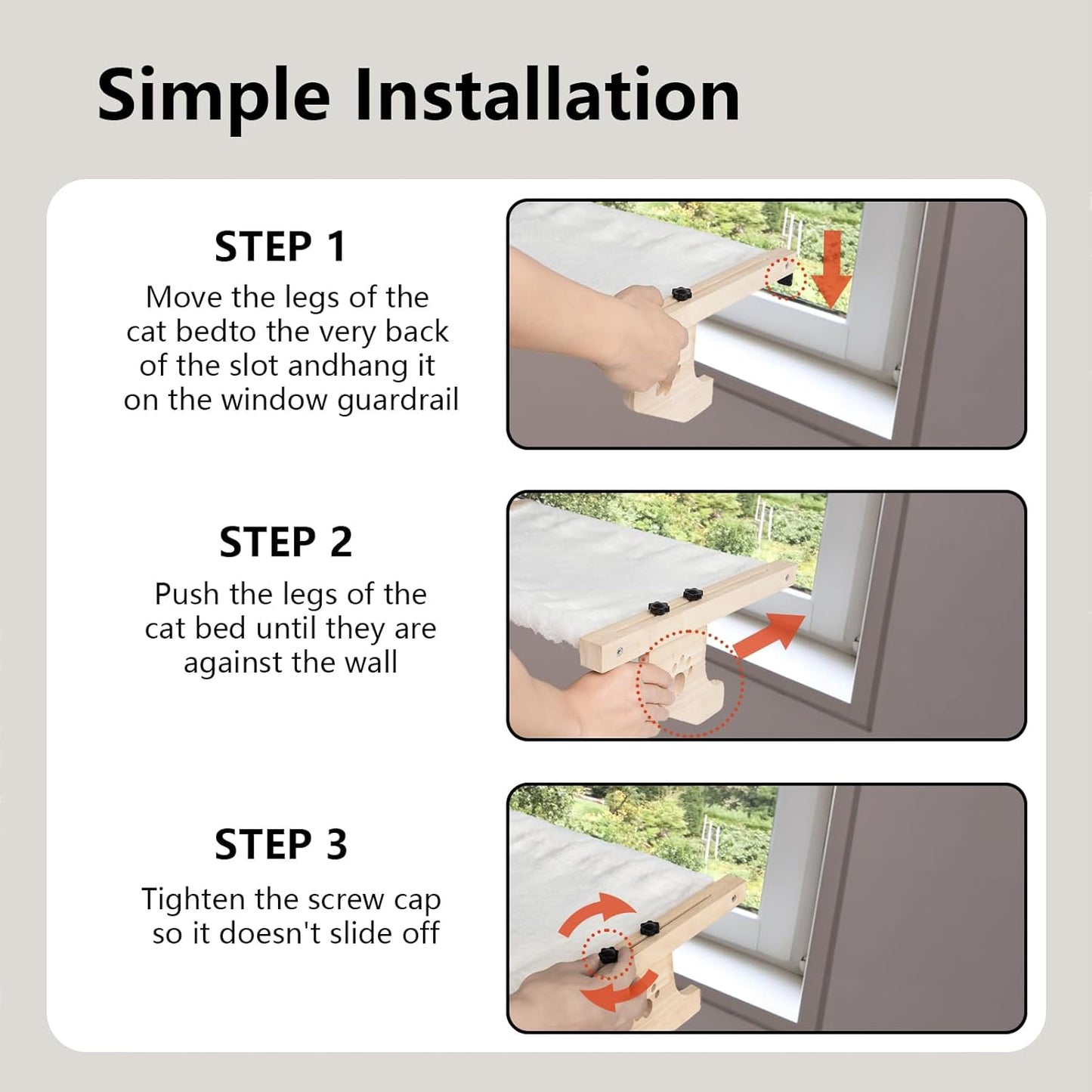 Simple Installation

STEP 1
Move the legs of the cat bedto the very back of the slot andhang it on the window guardrail

STEP 2
Push the legs of the cat bed until they are against the wall

STEP 3
Tighten the screw cap so it doesn't slide off