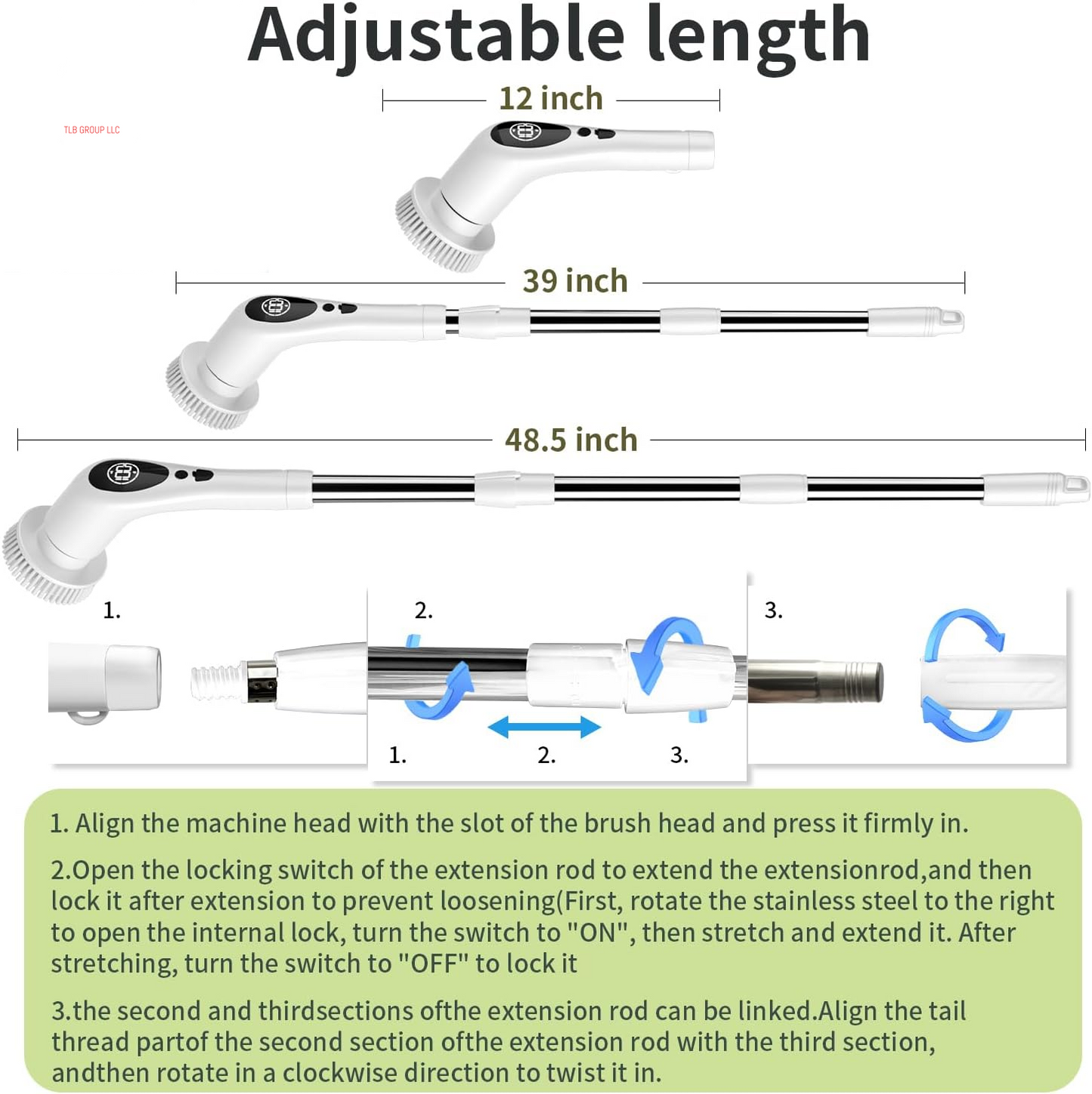 Adjustable length

12 inch

TLB GROUP LLC

39 inch

48.5 inch

1.

2.

3.

1.

2.

3.

1. Align the machine head with the slot of the brush head and press it firmly in.

2.Open the locking switch of the extension rod to extend the extensionrod,and then lock it after extension to prevent loosening(First, rotate the stainless steel to the right to open the internal lock, turn the switch to "ON", then stretch and extend it. After stretching, turn the switch to "OFF" to lock it

3.the second and thirdsections ofthe extension rod can be linked.Align the tail thread partof the second section ofthe extension rod with the third section, andthen rotate in a clockwise direction to twist it in.