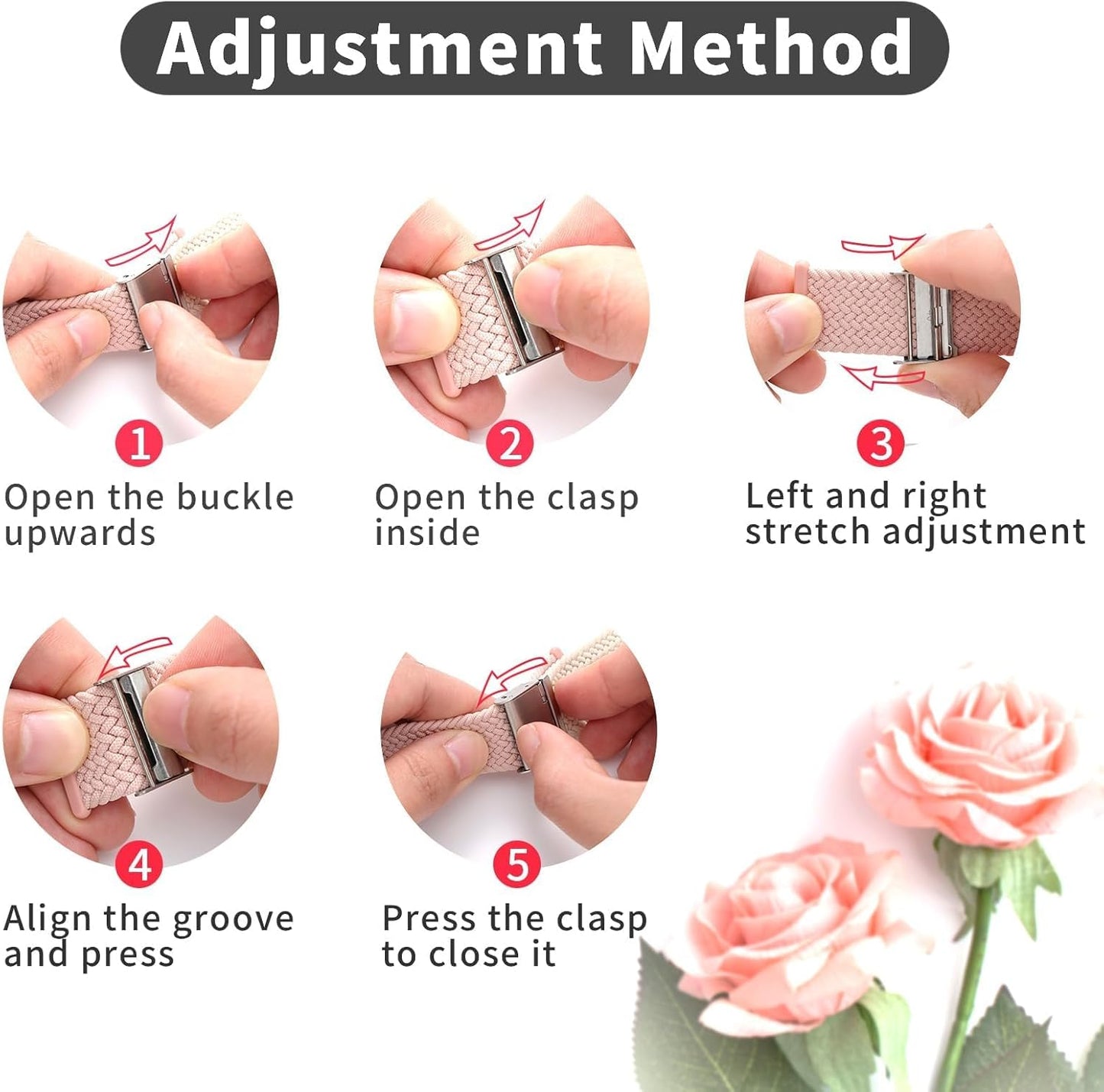 Adjustment Method

1
Open the buckle upwards

2
Open the clasp inside

3
Left and right stretch adjustment

4
Align the groove and press

5
Press the clasp to close it