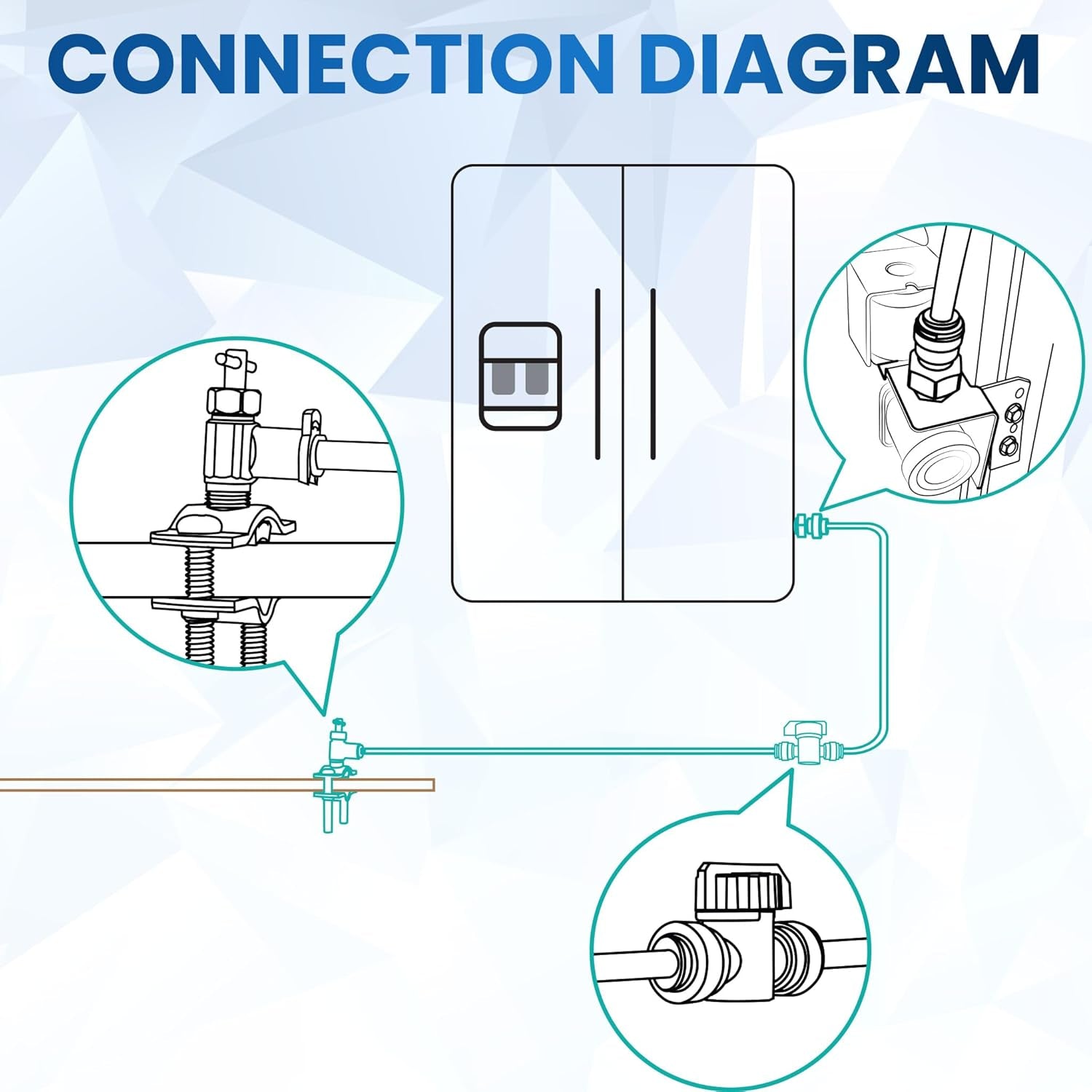 CONNECTION DIAGRAM