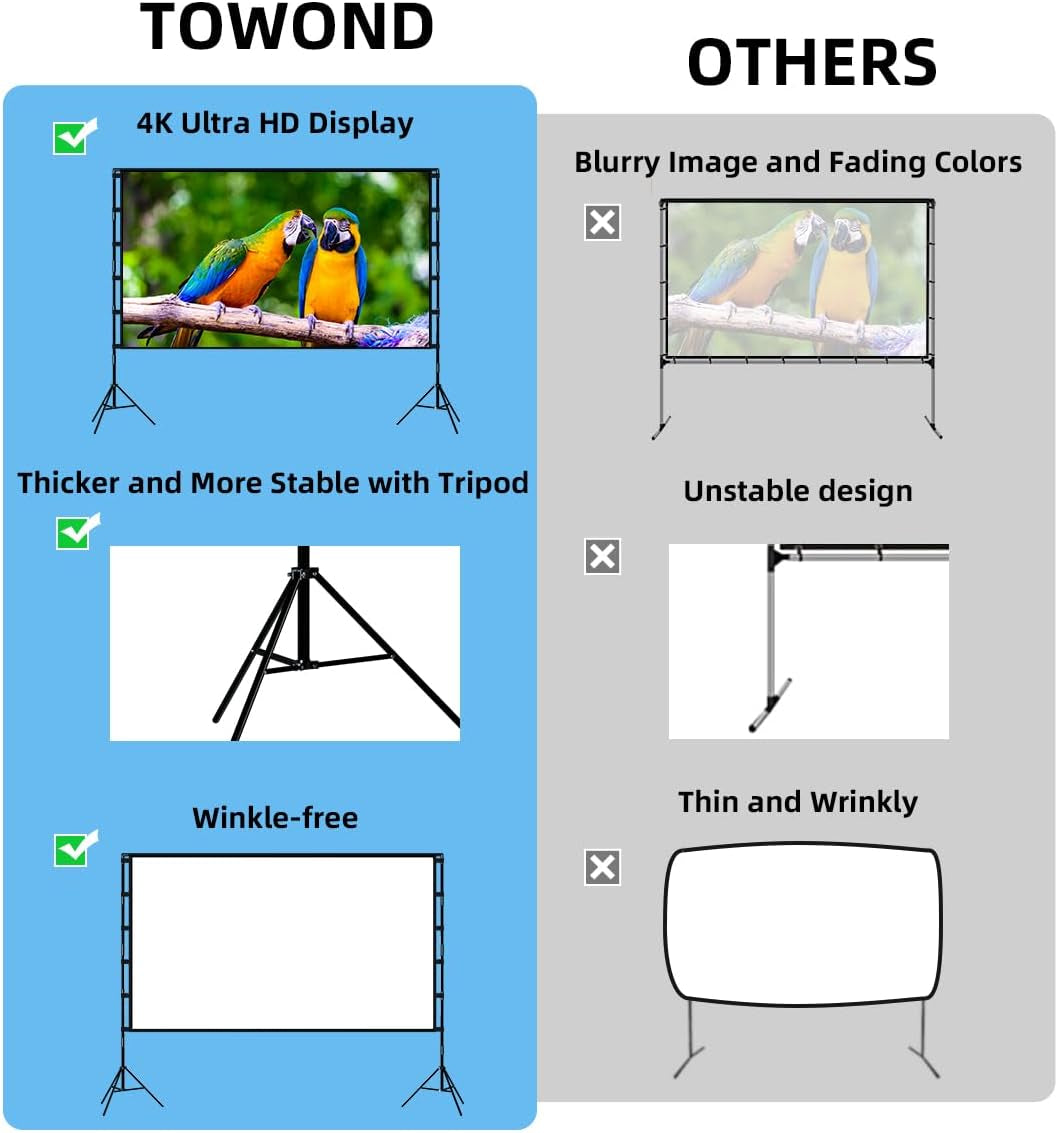 TOWOND

4K Ultra HD Display

Thicker and More Stable with Tripod

Winkle-free

OTHERS

Blurry Image and Fading Colors

Unstable design

Thin and Wrinkly