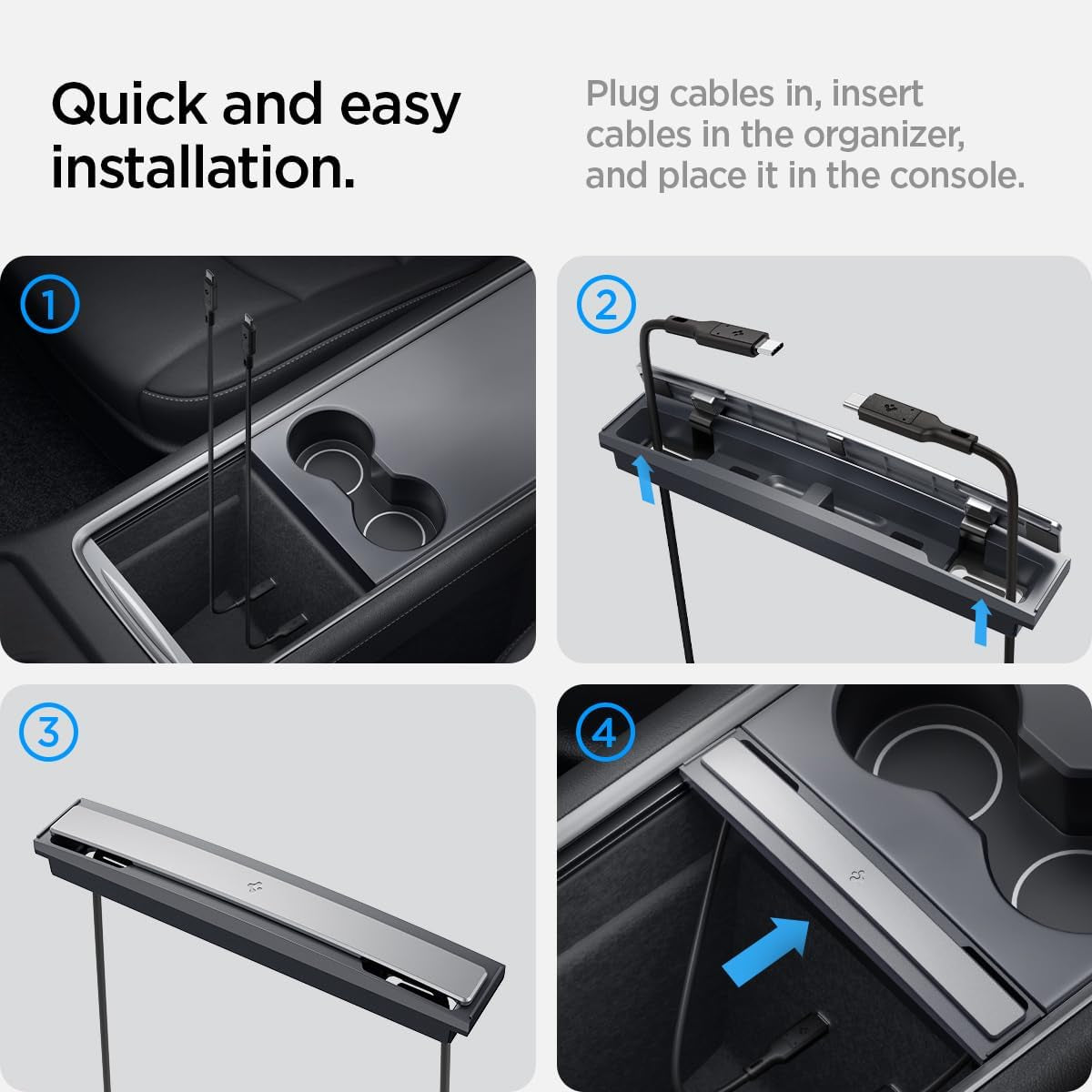 Quick and easy installation.

Plug cables in, insert cables in the organizer, and place it in the console.

1

2

3

4