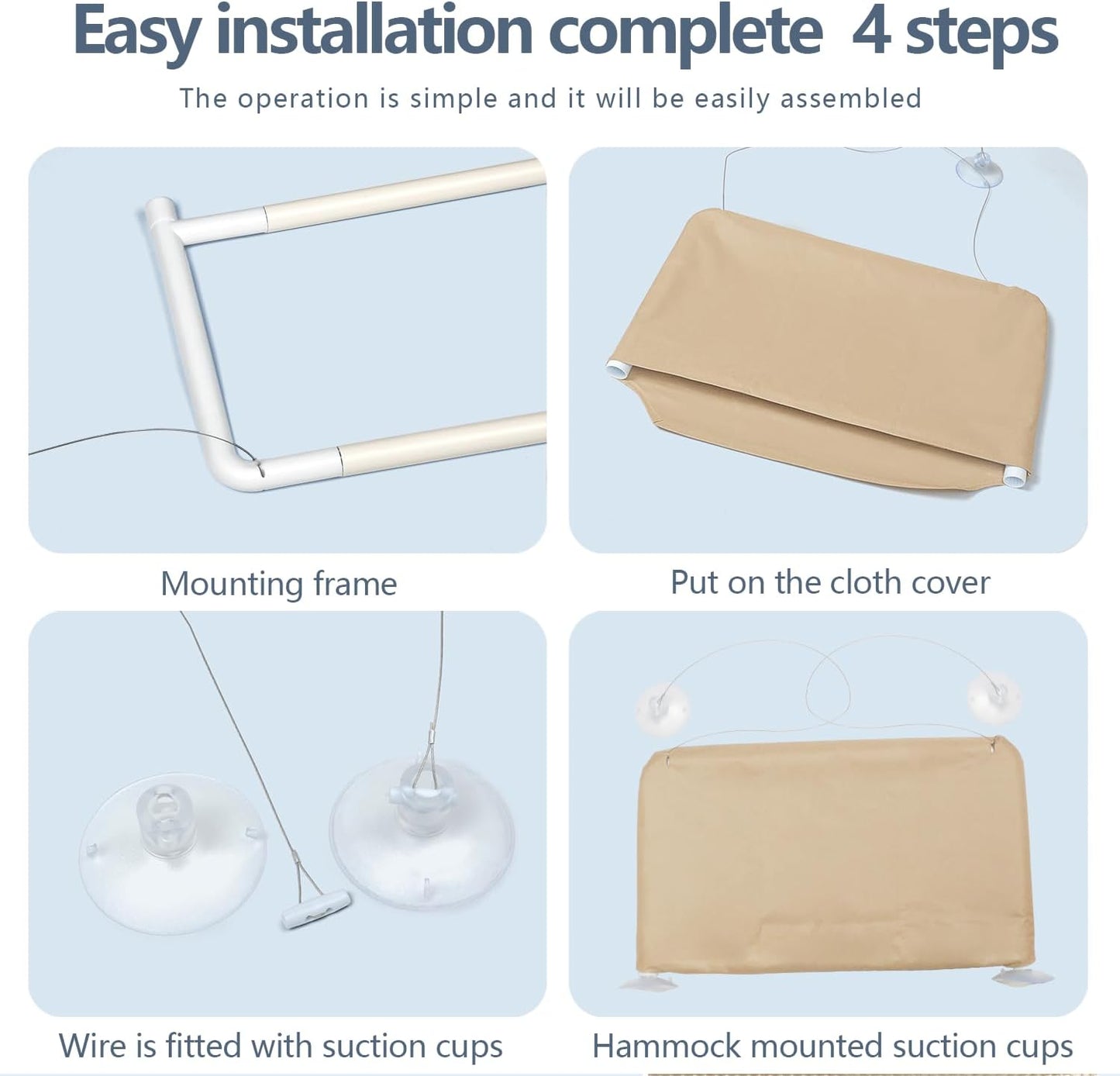 Easy installation complete 4 steps

The operation is simple and it will be easily assembled

Mounting frame

Put on the cloth cover

Wire is fitted with suction cups

Hammock mounted suction cups