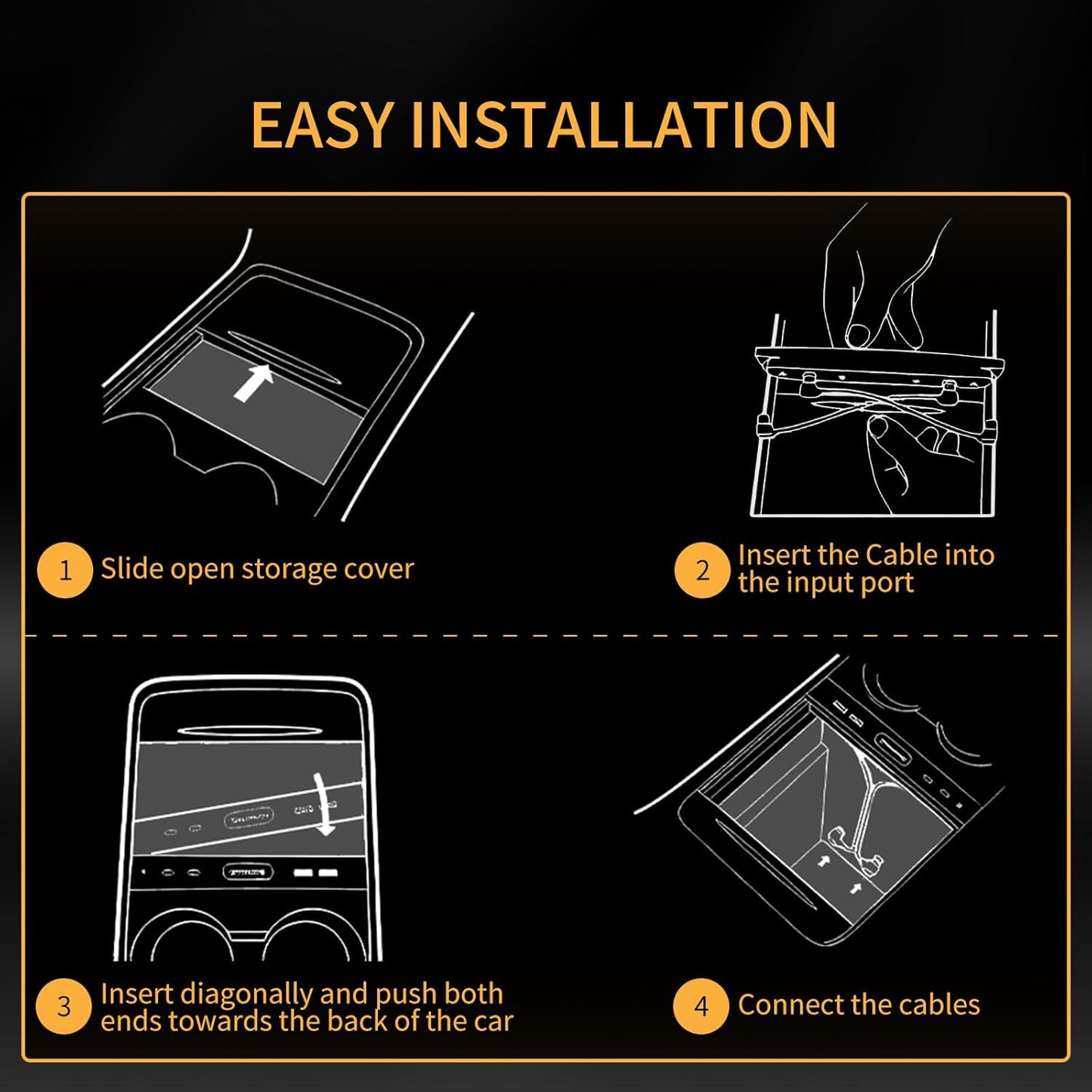 EASY INSTALLATION

1 Slide open storage cover

2 Insert the Cable into the input port

3 Insert diagonally and push both ends towards the back of the car

4 Connect the cables