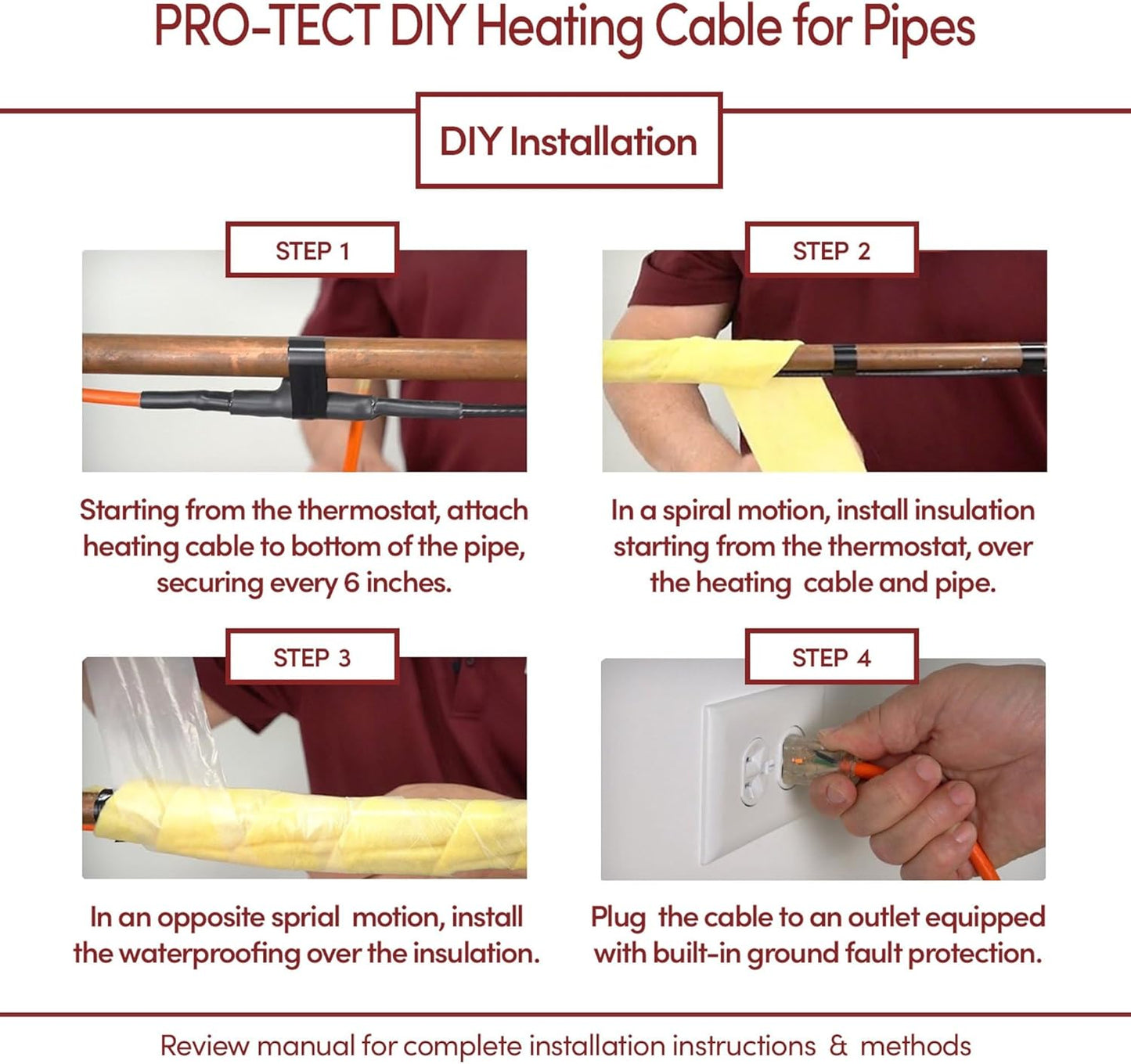 PRO-TECT DIY Heating Cable for Pipes

DIY Installation

STEP 1

Starting from the thermostat, attach heating cable to bottom of the pipe, securing every 6 inches.

STEP 2

In a spiral motion, install insulation starting from the thermostat, over the heating cable and pipe.

STEP 3

In an opposite sprial motion, install the waterproofing over the insulation.

STEP 4

Plug the cable to an outlet equipped with built-in ground fault protection.

Review manual for complete installation instructions & methods