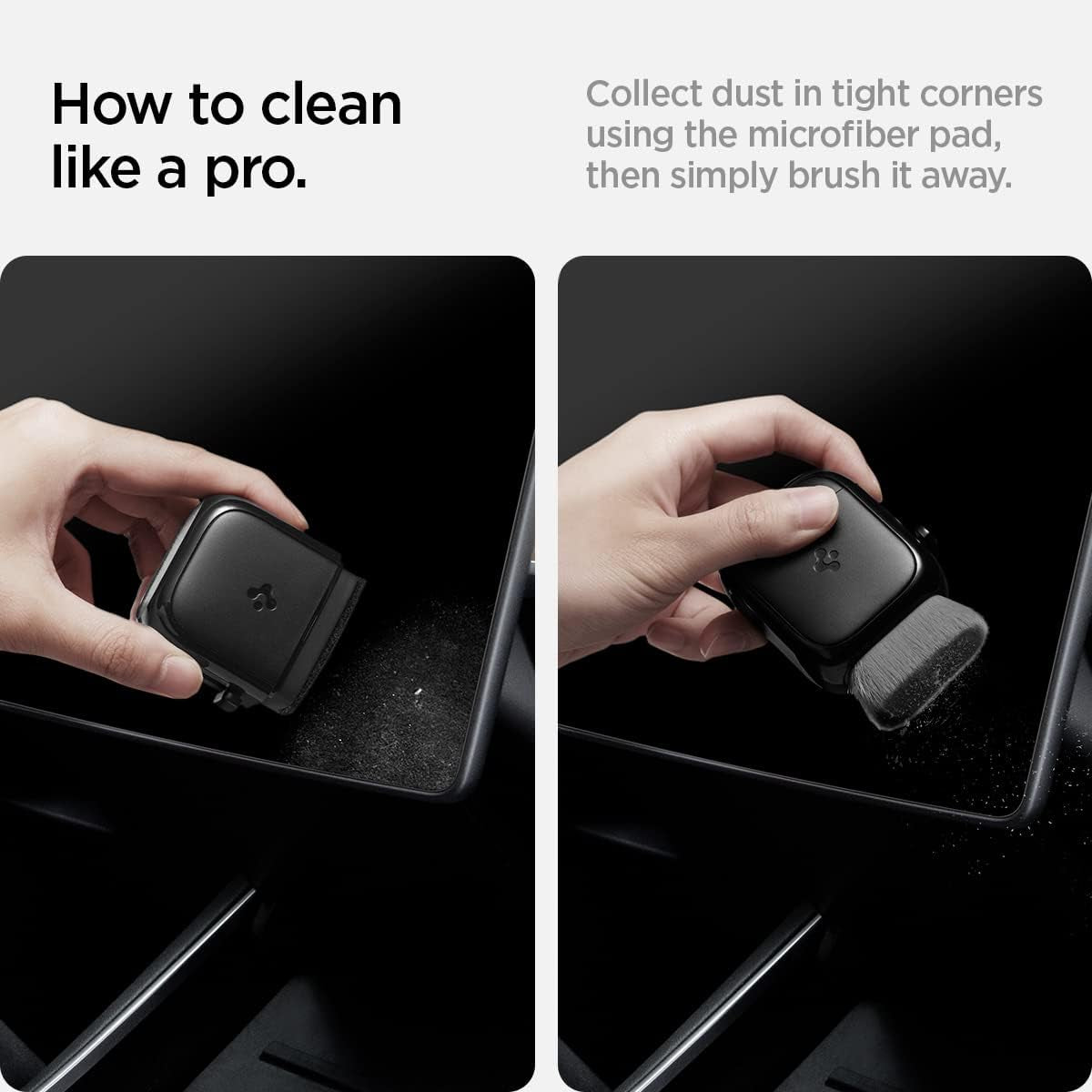 How to clean like a pro.

Collect dust in tight corners using the microfiber pad, then simply brush it away.