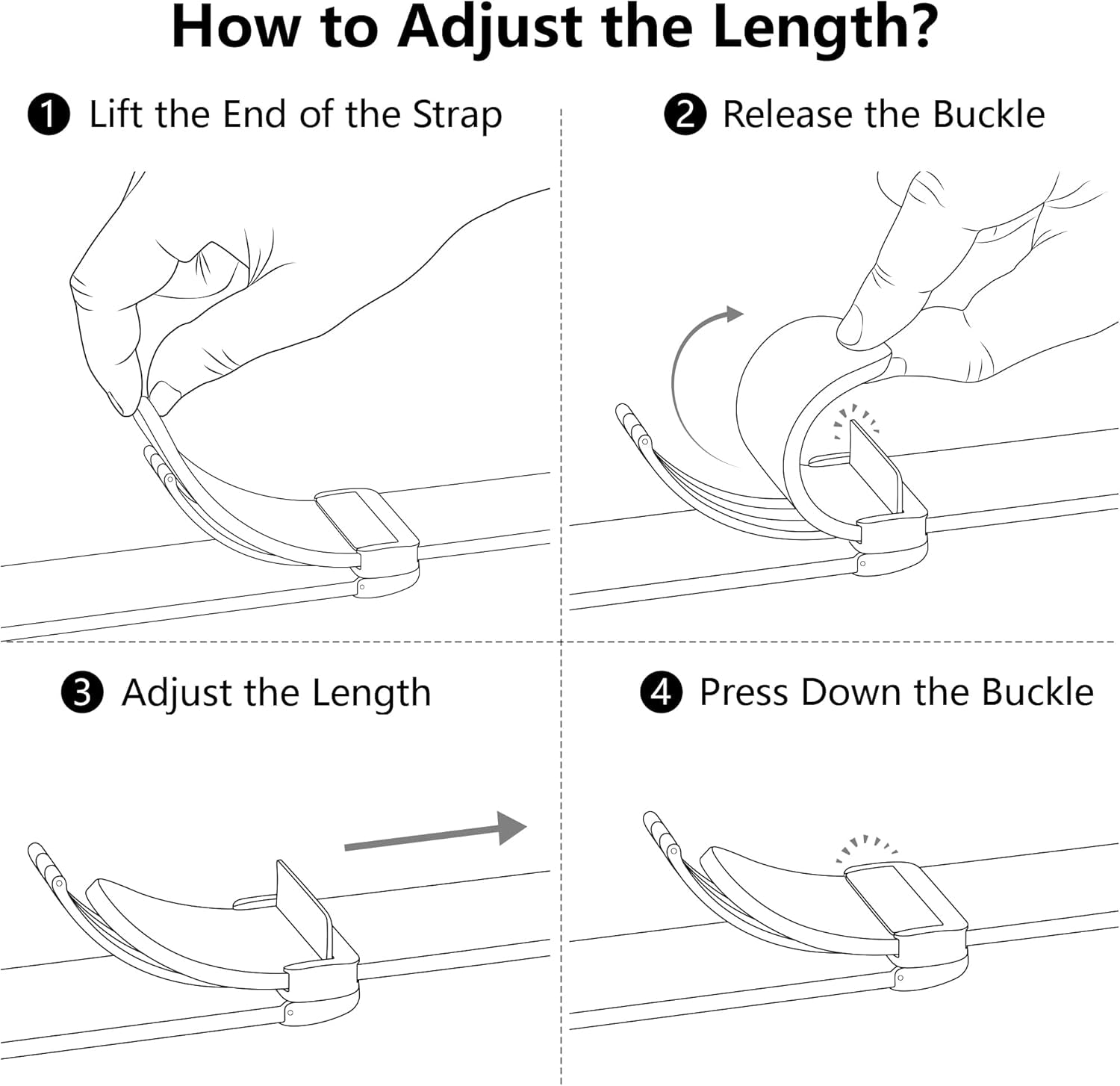 How to Adjust the Length?

❶ Lift the End of the Strap

❷ Release the Buckle

❸ Adjust the Length

❹ Press Down the Buckle