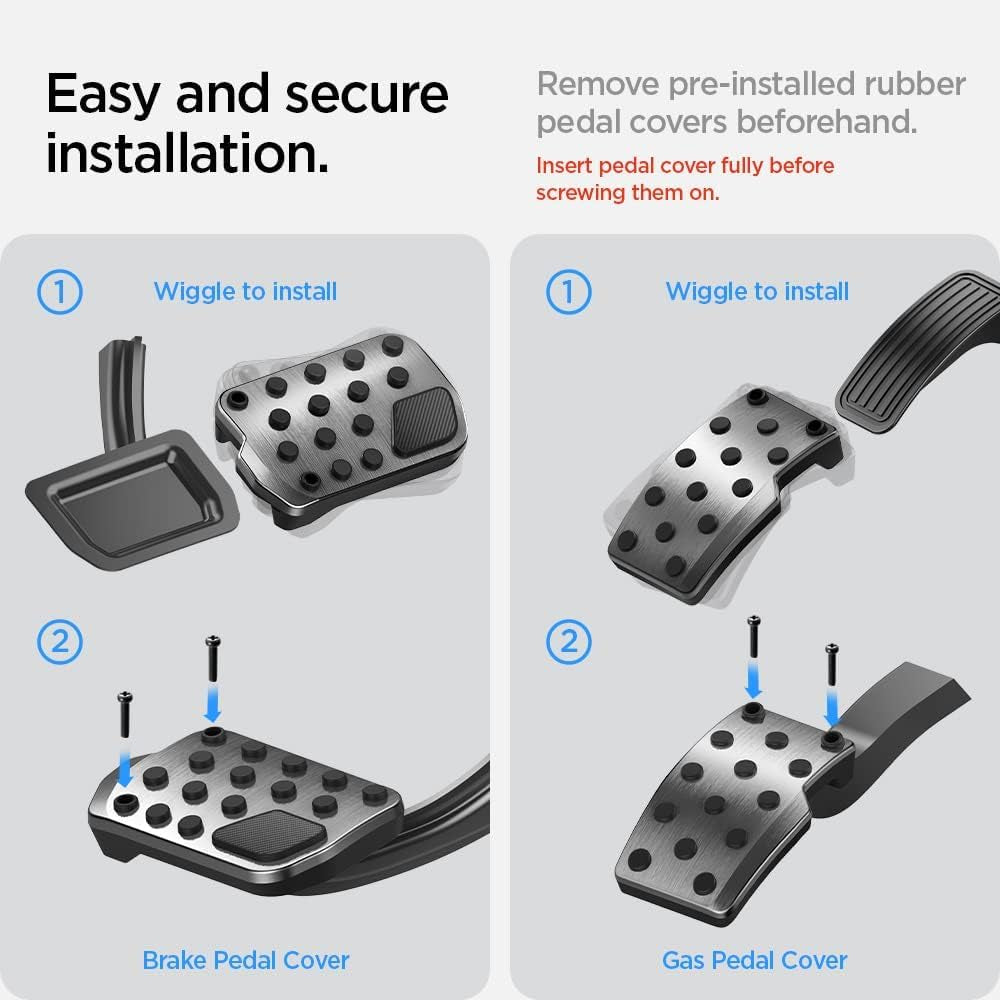 Easy and secure installation.

Remove pre-installed rubber pedal covers beforehand.

Insert pedal cover fully before screwing them on.

1 Wiggle to install

2

Brake Pedal Cover

1 Wiggle to install

2

Gas Pedal Cover