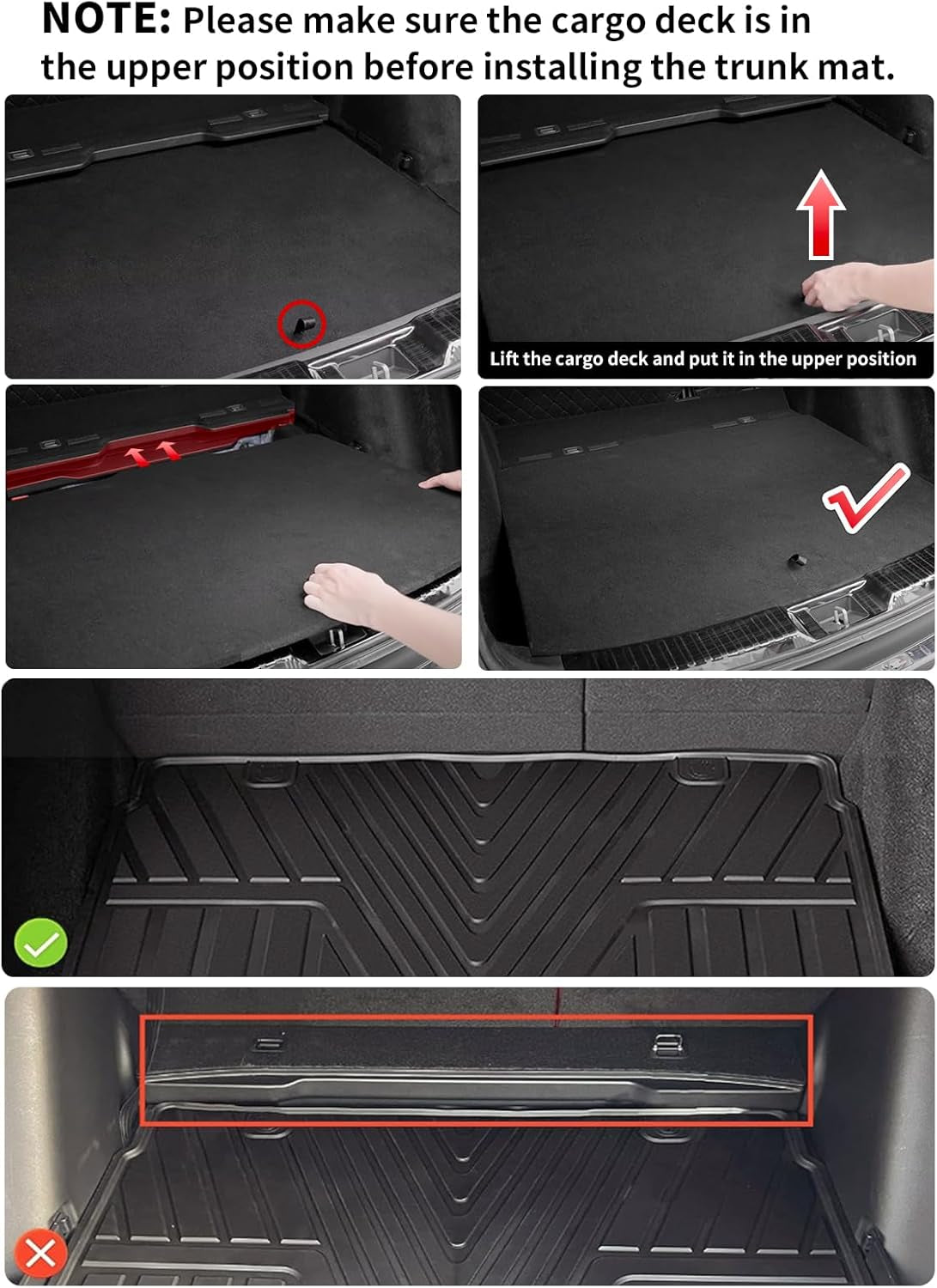 NOTE: Please make sure the cargo deck is in the upper position before installing the trunk mat.

Lift the cargo deck and put it in the upper position