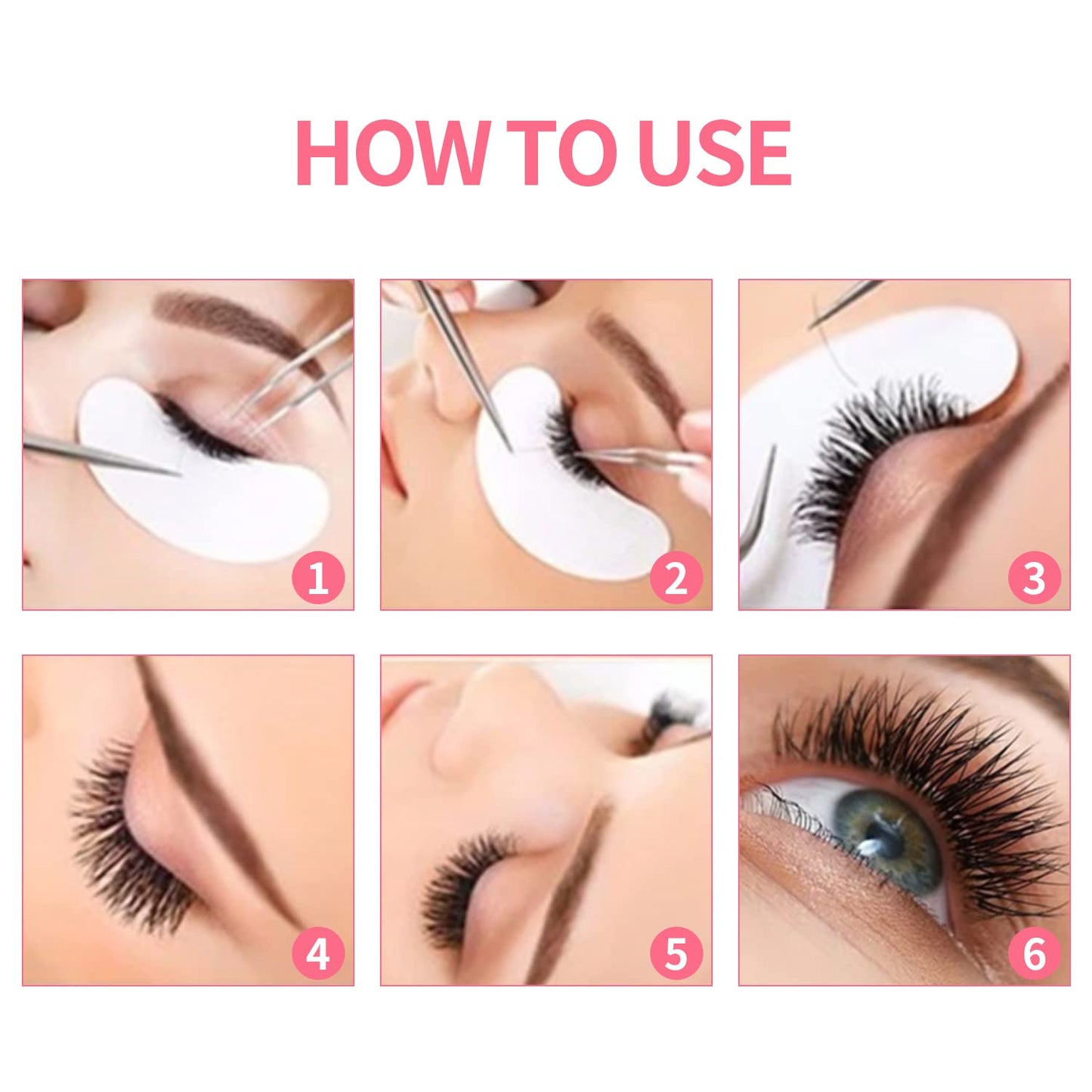 HOW TO USE

1

2

3

4

5

6