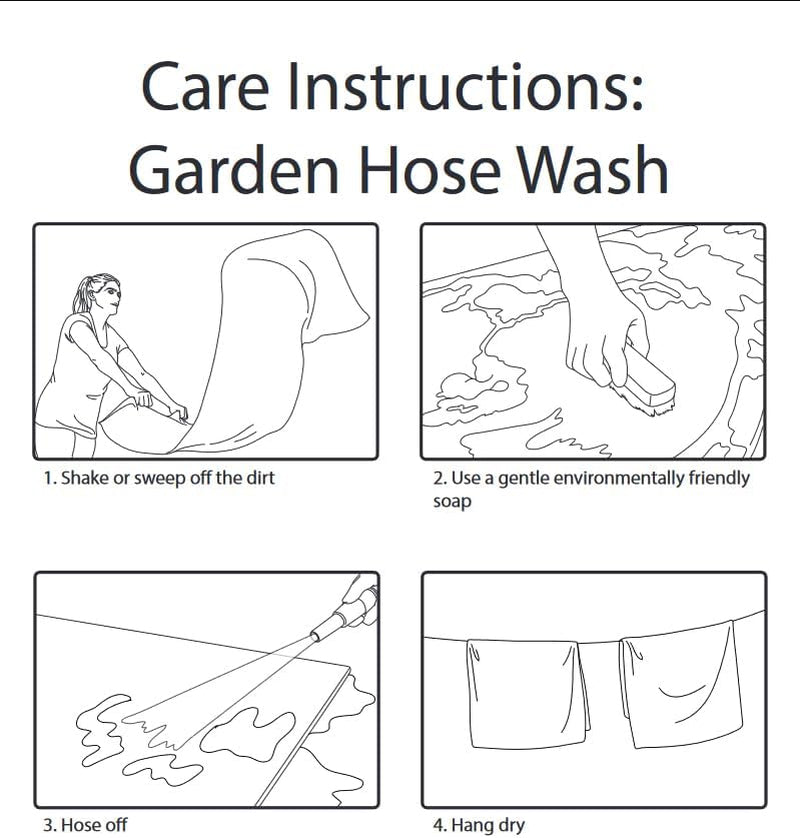 Care Instructions:
Garden Hose Wash

1. Shake or sweep off the dirt

2. Use a gentle environmentally friendly soap

3. Hose off

4. Hang dry