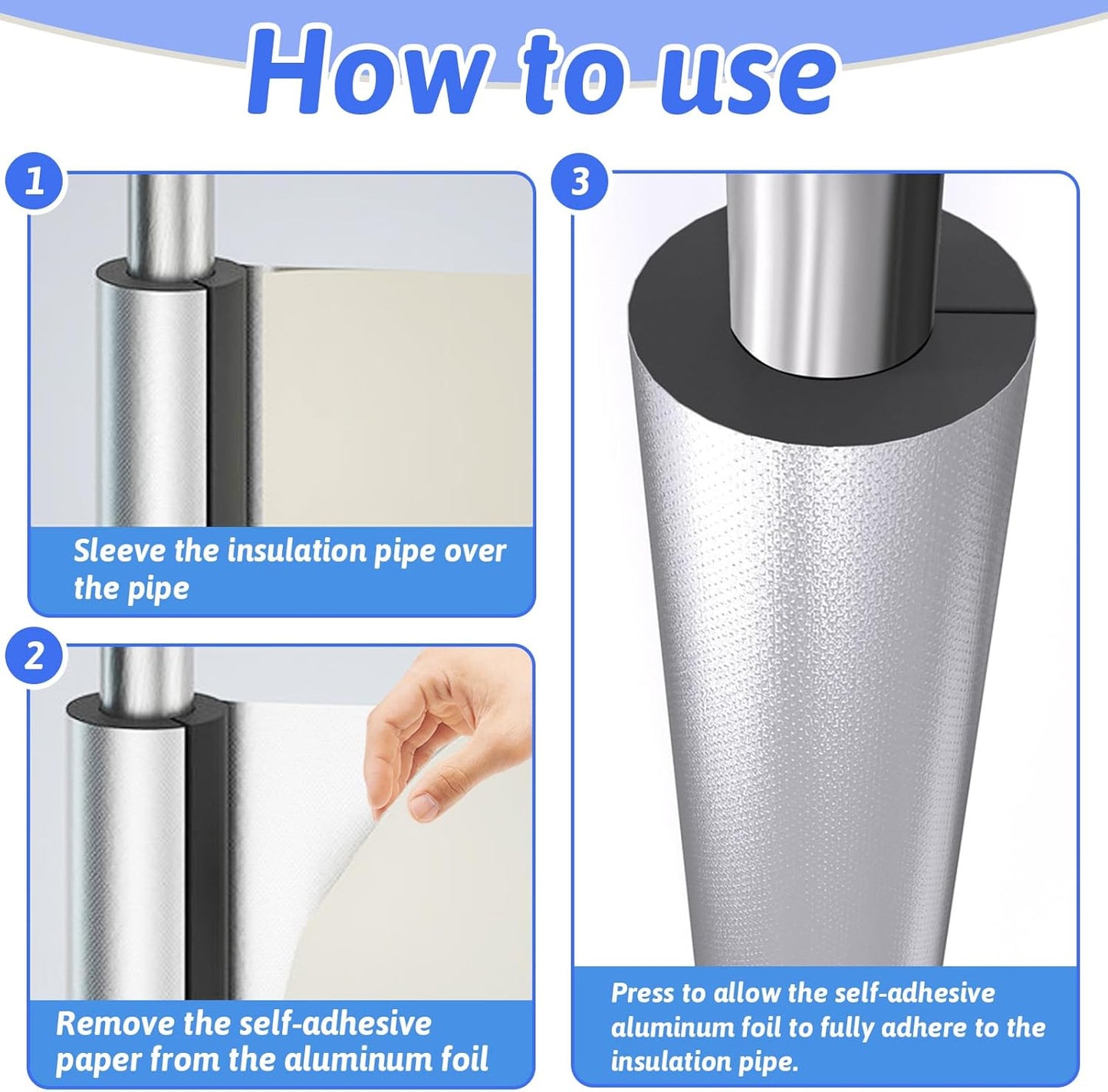 How to use

1

Sleeve the insulation pipe over the pipe

2

Remove the self-adhesive paper from the aluminum foil

3

Press to allow the self-adhesive aluminum foil to fully adhere to the insulation pipe.