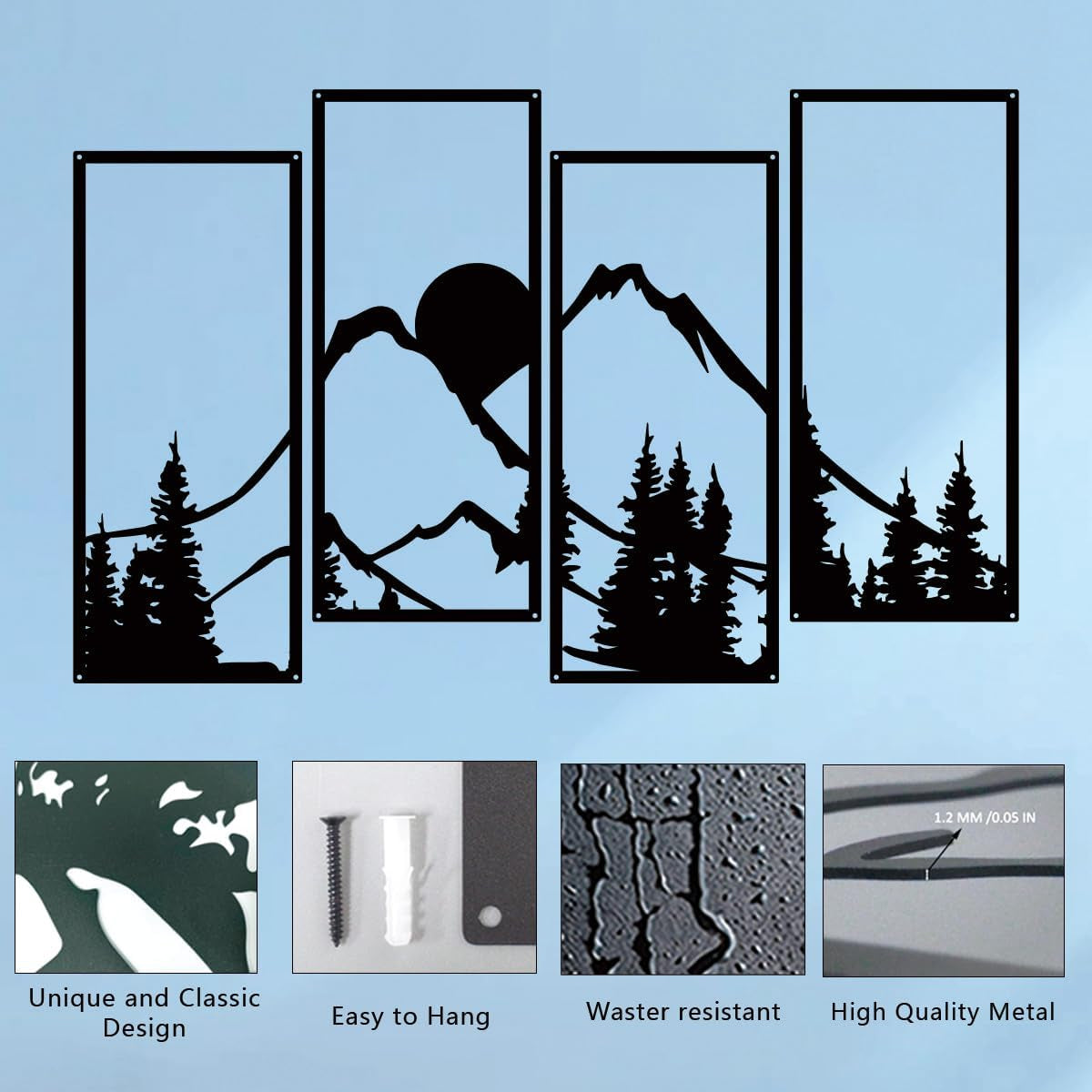 1.2 MM /0.05 IN

Unique and Classic Design

Easy to Hang

Waster resistant

High Quality Metal