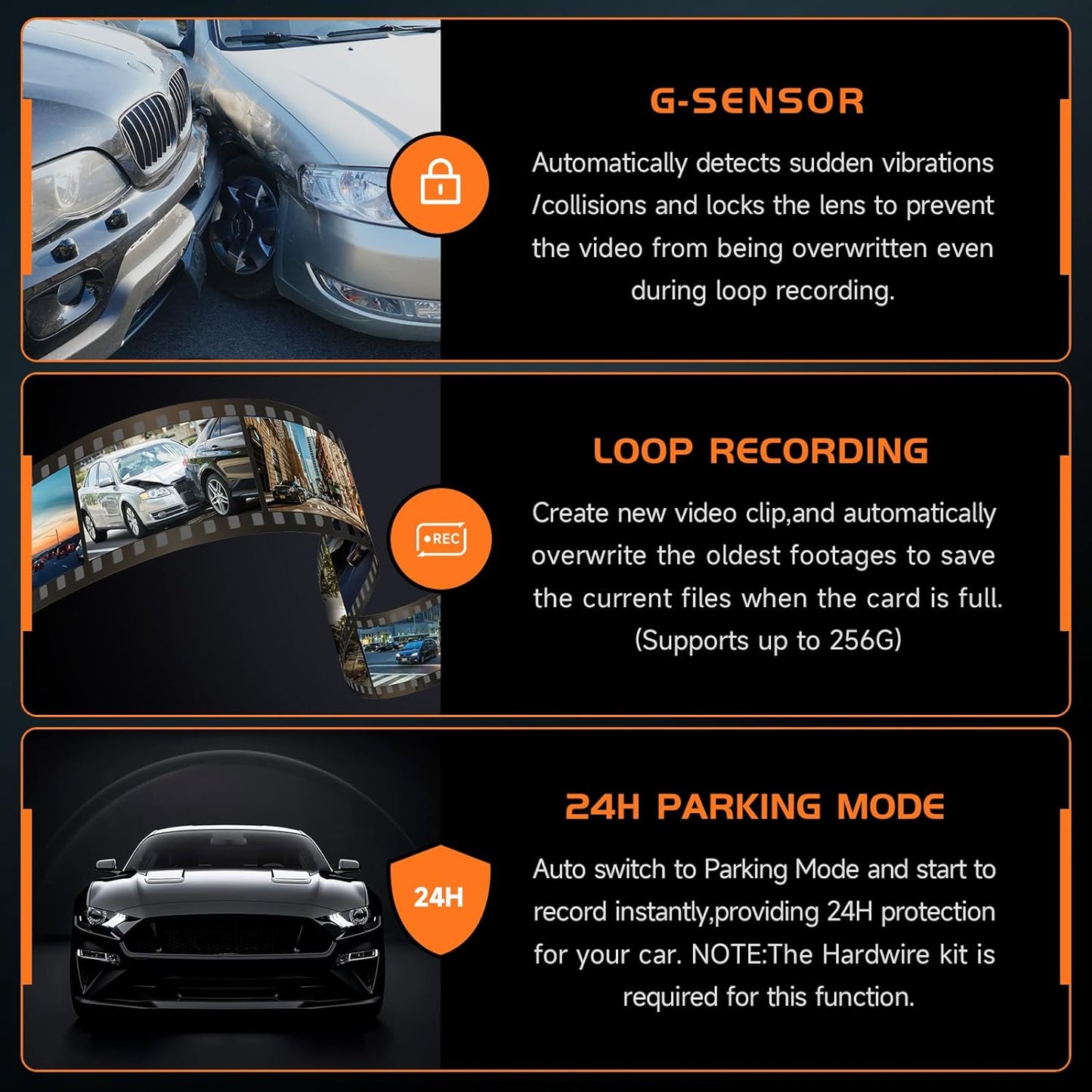 G-SENSOR

Automatically detects sudden vibrations /collisions and locks the lens to prevent the video from being overwritten even during loop recording.

•REC

LOOP RECORDING

Create new video clip,and automatically overwrite the oldest footages to save the current files when the card is full. (Supports up to 256G)

24H

24H PARKING MODE

Auto switch to Parking Mode and start to record instantly,providing 24H protection for your car. NOTE:The Hardwire kit is required for this function.