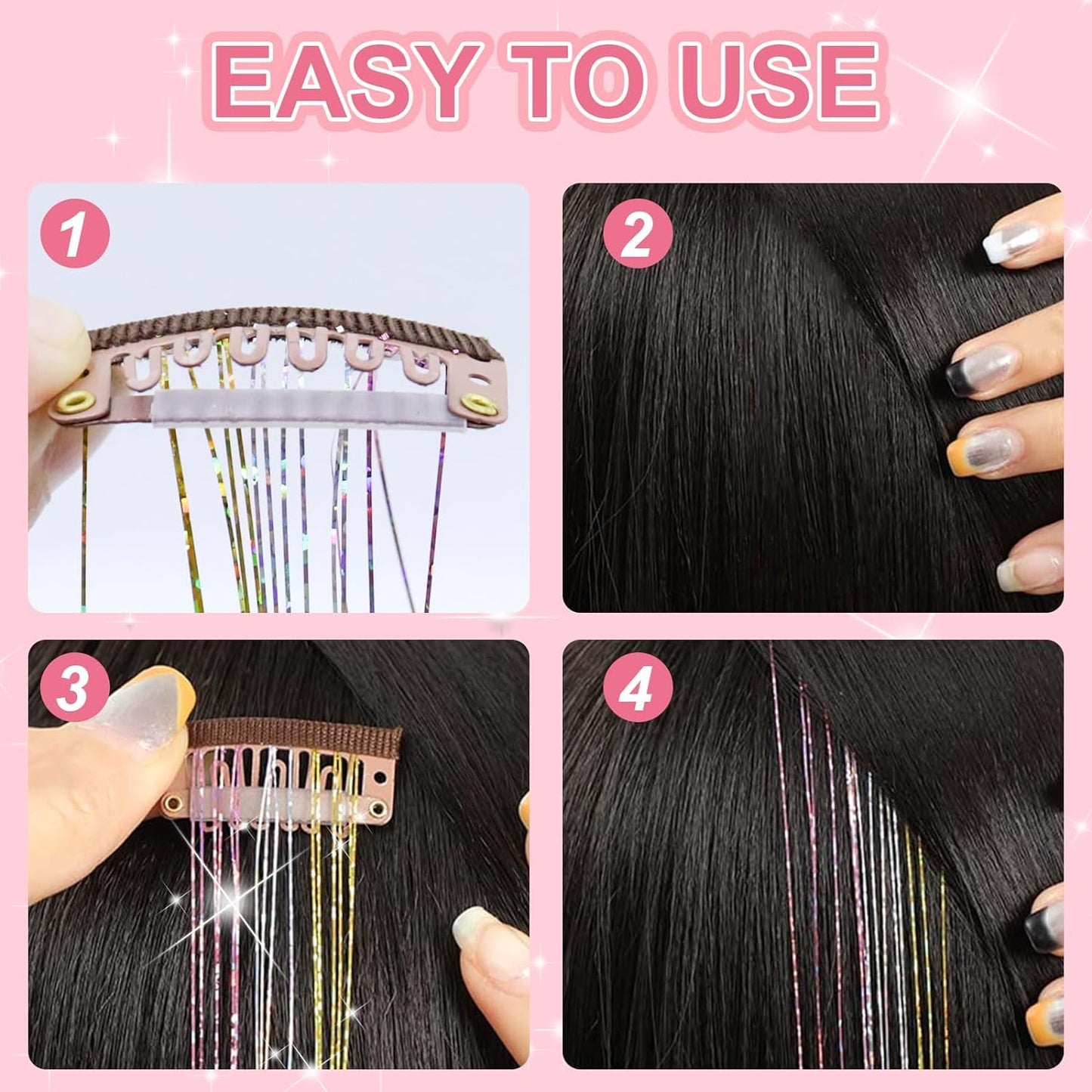 EASY TO USE

1

2

3

4