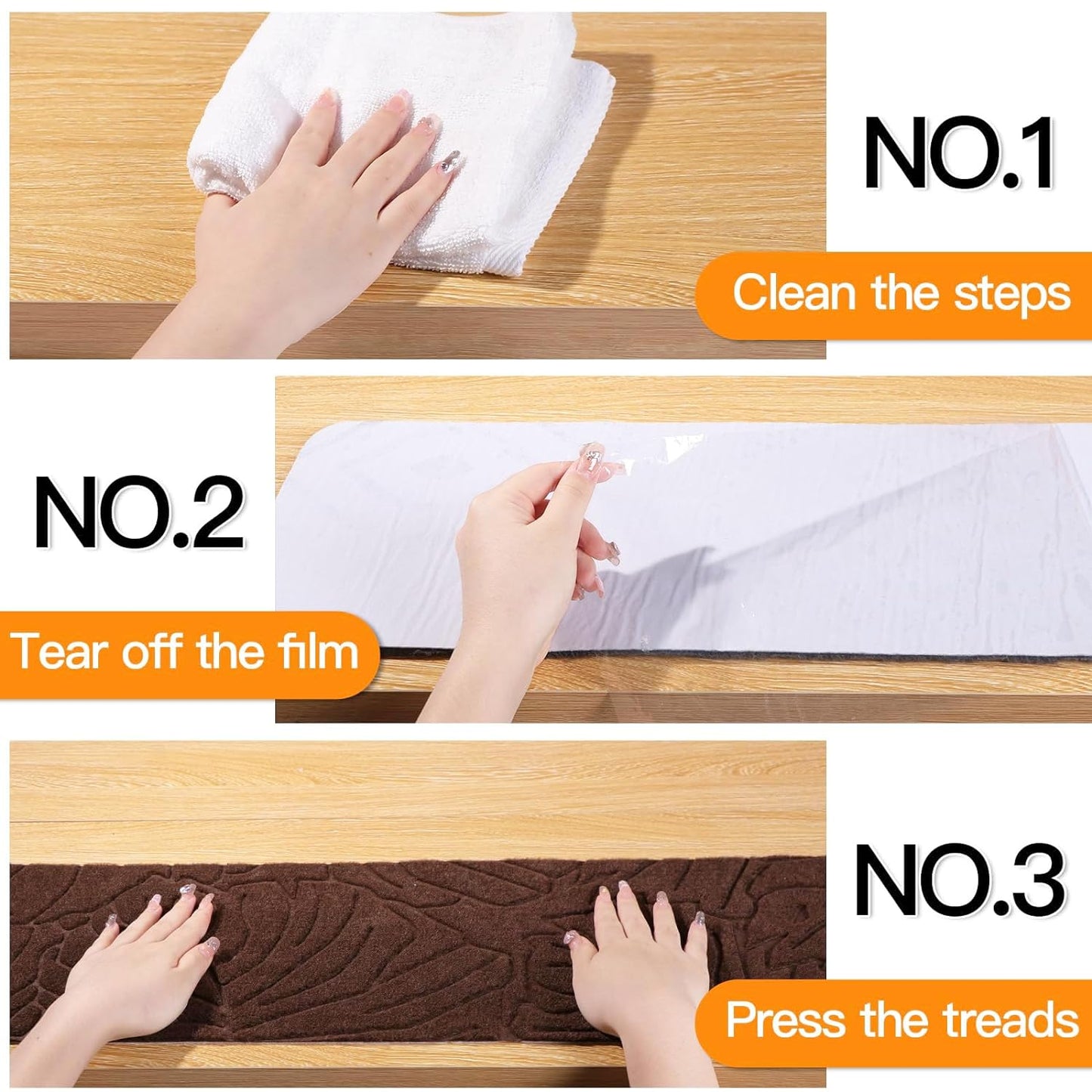 NO.1

Clean the steps

NO.2

Tear off the film

NO.3

Press the treads