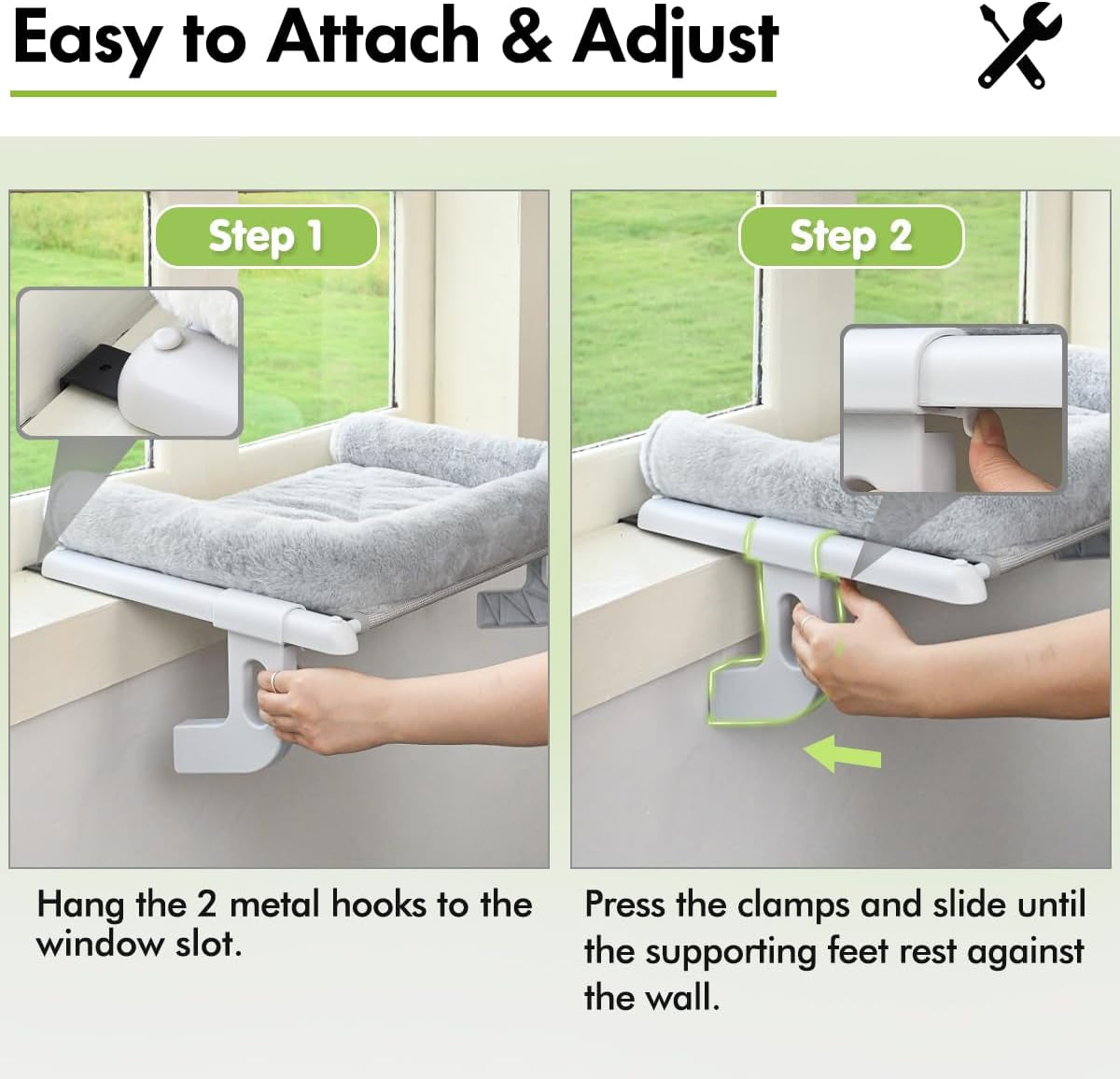 Easy to Attach & Adjust

Step 1

Hang the 2 metal hooks to the window slot.

Step 2

Press the clamps and slide until the supporting feet rest against the wall.