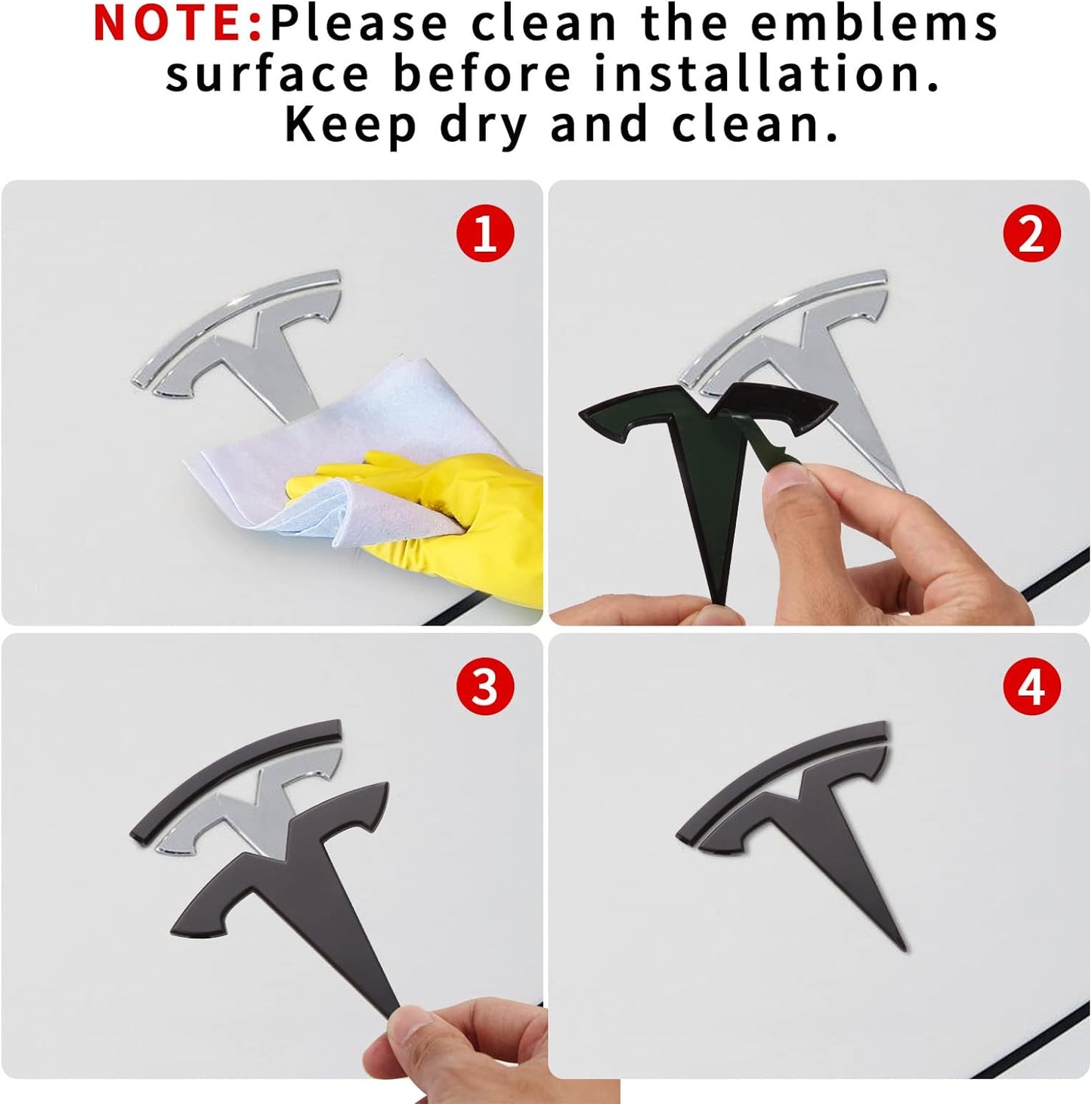 NOTE:Please clean the emblems surface before installation. Keep dry and clean.

1

2

3

4