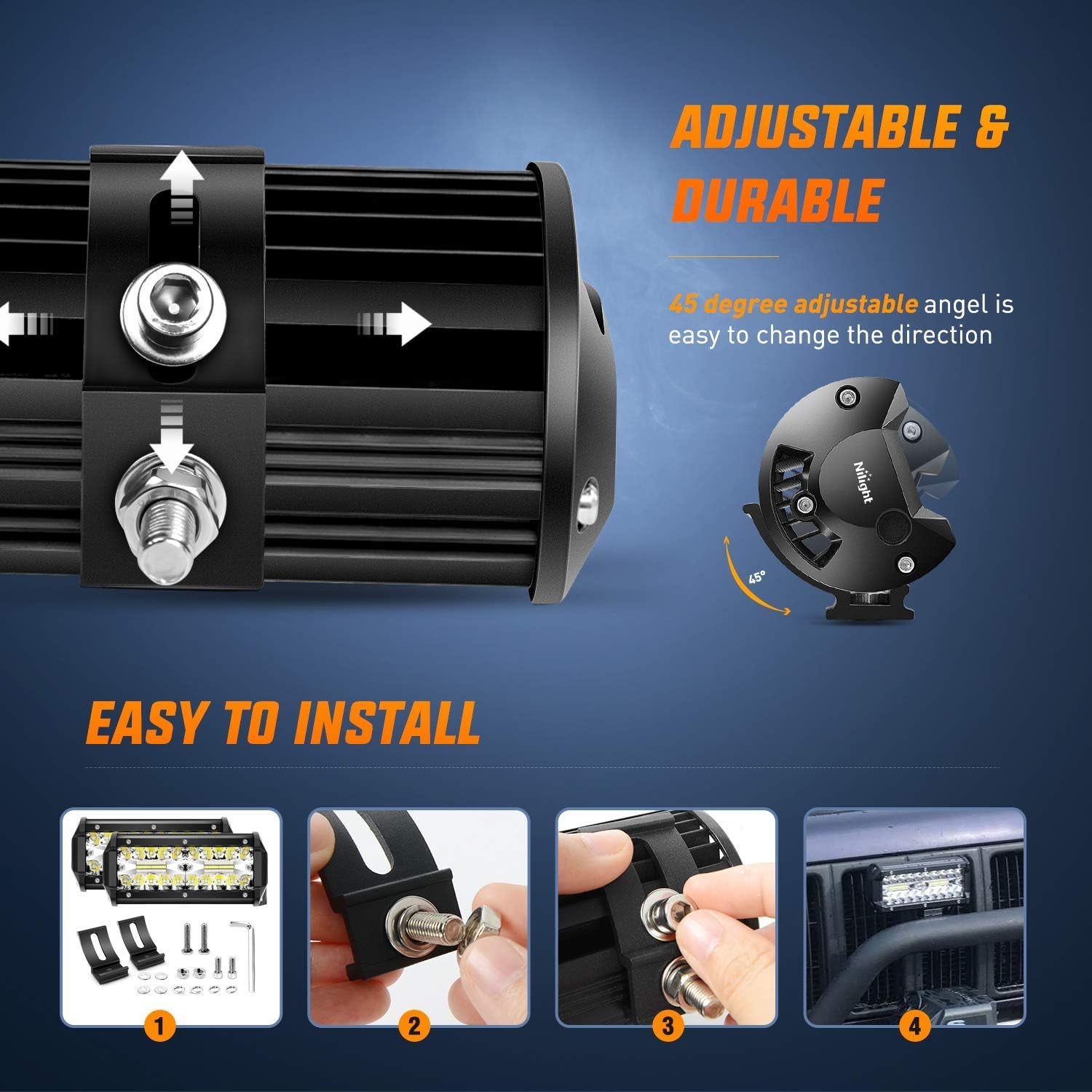 ADJUSTABLE & DURABLE

45 degree adjustable angel is easy to change the direction

Nilight

45°

EASY TO INSTALL

1

2

3

4