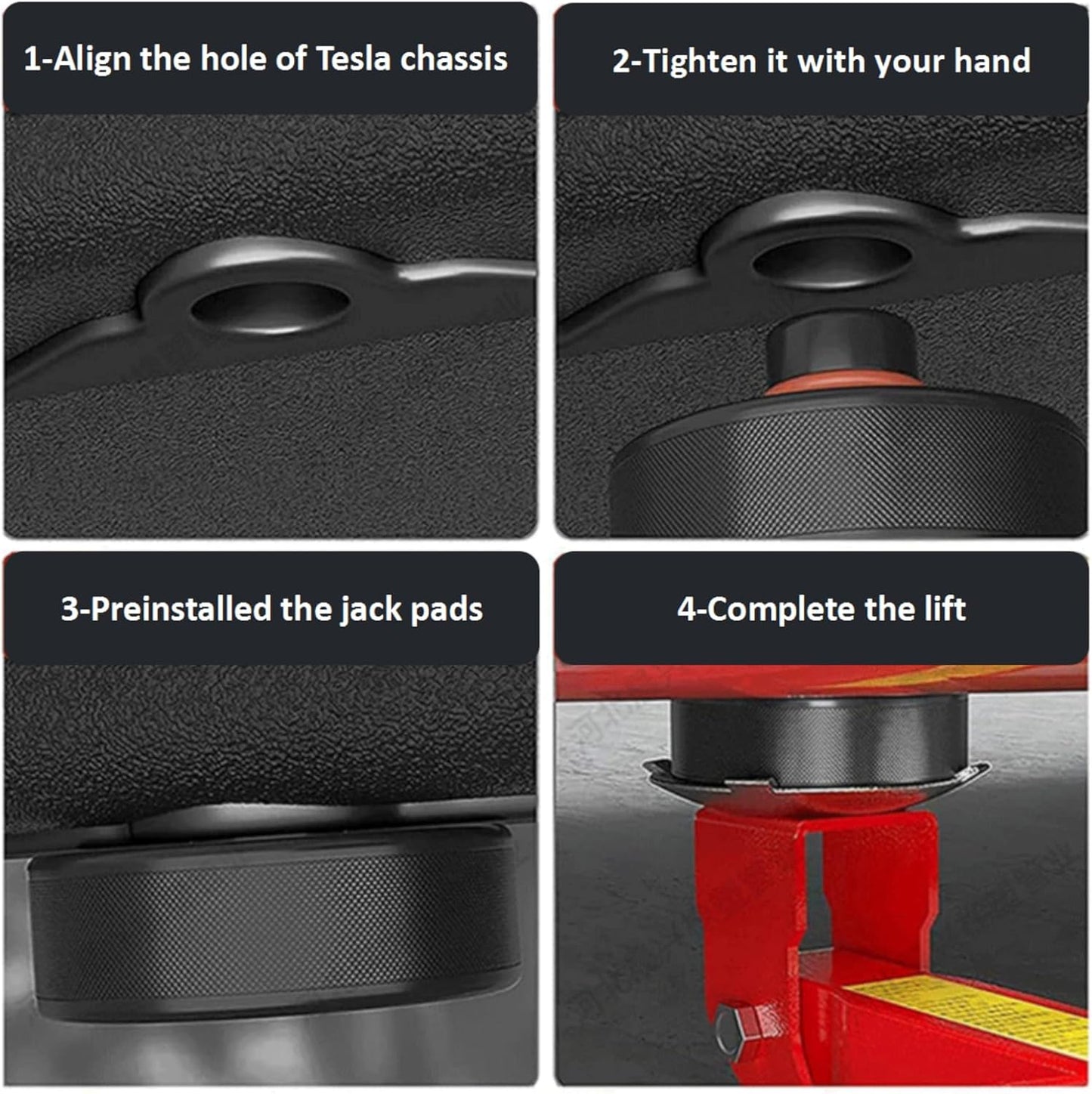 1-Align the hole of Tesla chassis

2-Tighten it with your hand

3-Preinstalled the jack pads

4-Complete the lift