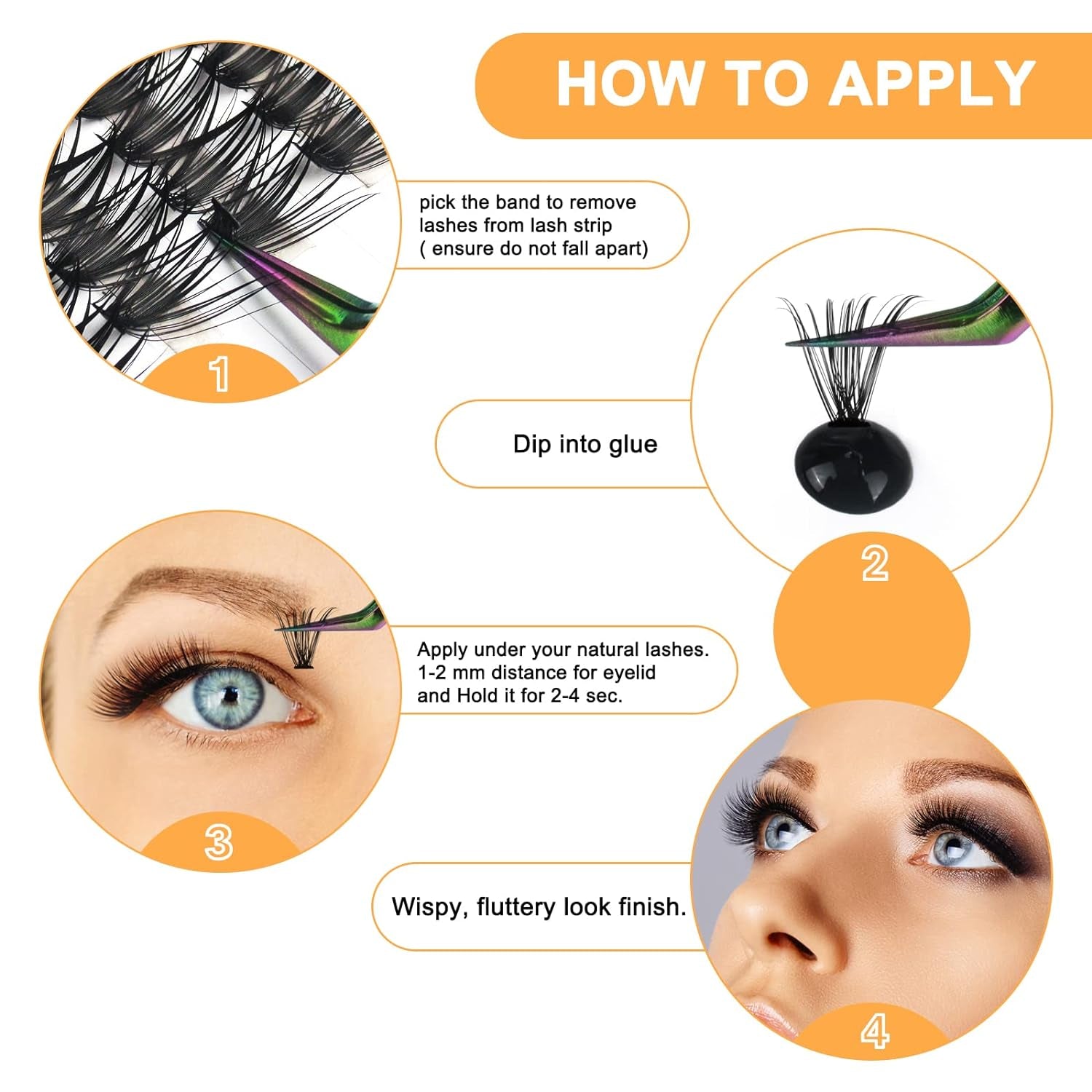 HOW TO APPLY

pick the band to remove lashes from lash strip ( ensure do not fall apart)

1

Dip into glue

2

Apply under your natural lashes. 1-2 mm distance for eyelid and Hold it for 2-4 sec.

3

Wispy, fluttery look finish.

4