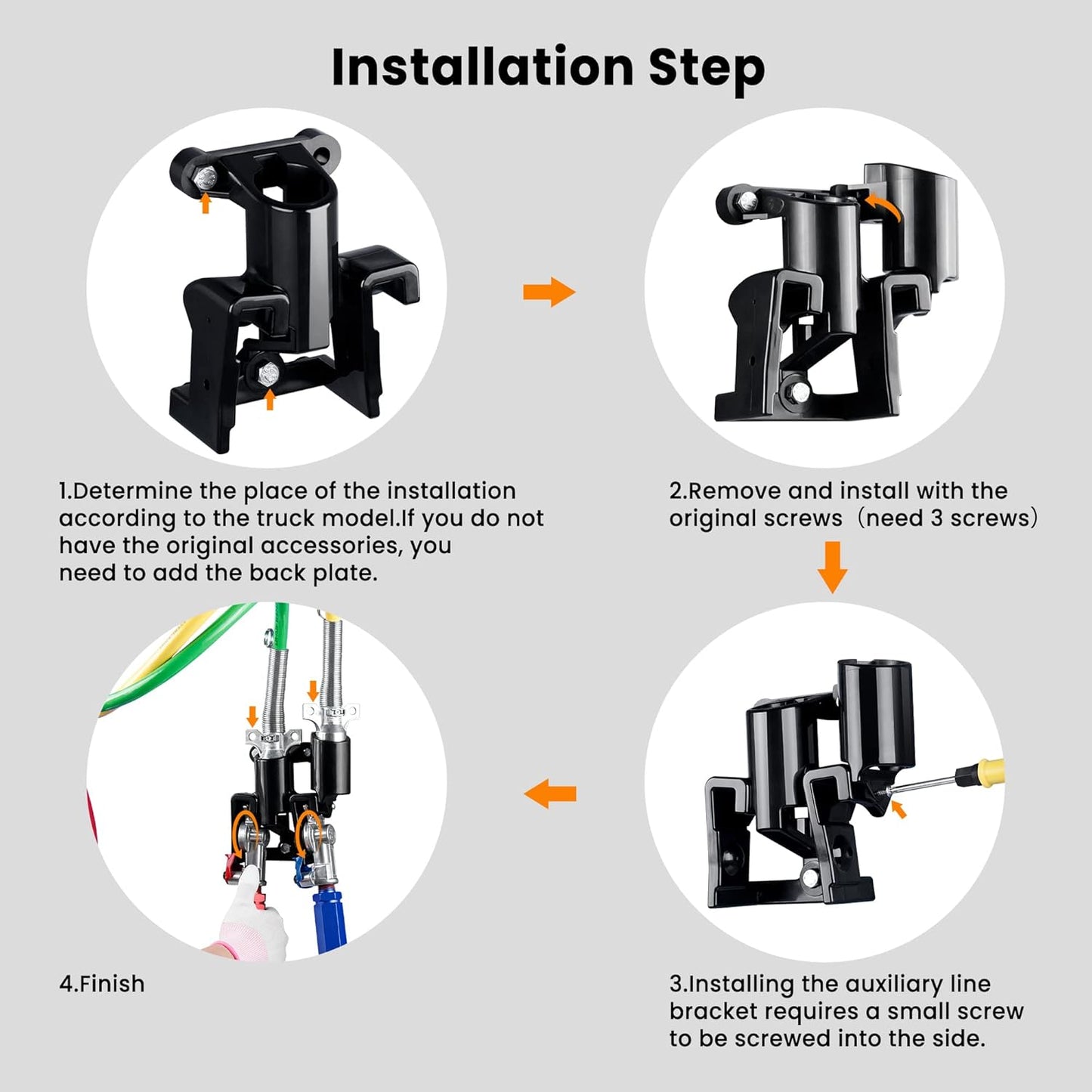 Installation Step

1.Determine the place of the installation according to the truck model.If you do not have the original accessories, you need to add the back plate.

2.Remove and install with the original screws（need 3 screws）

3.Installing the auxiliary line bracket requires a small screw to be screwed into the side.

4.Finish