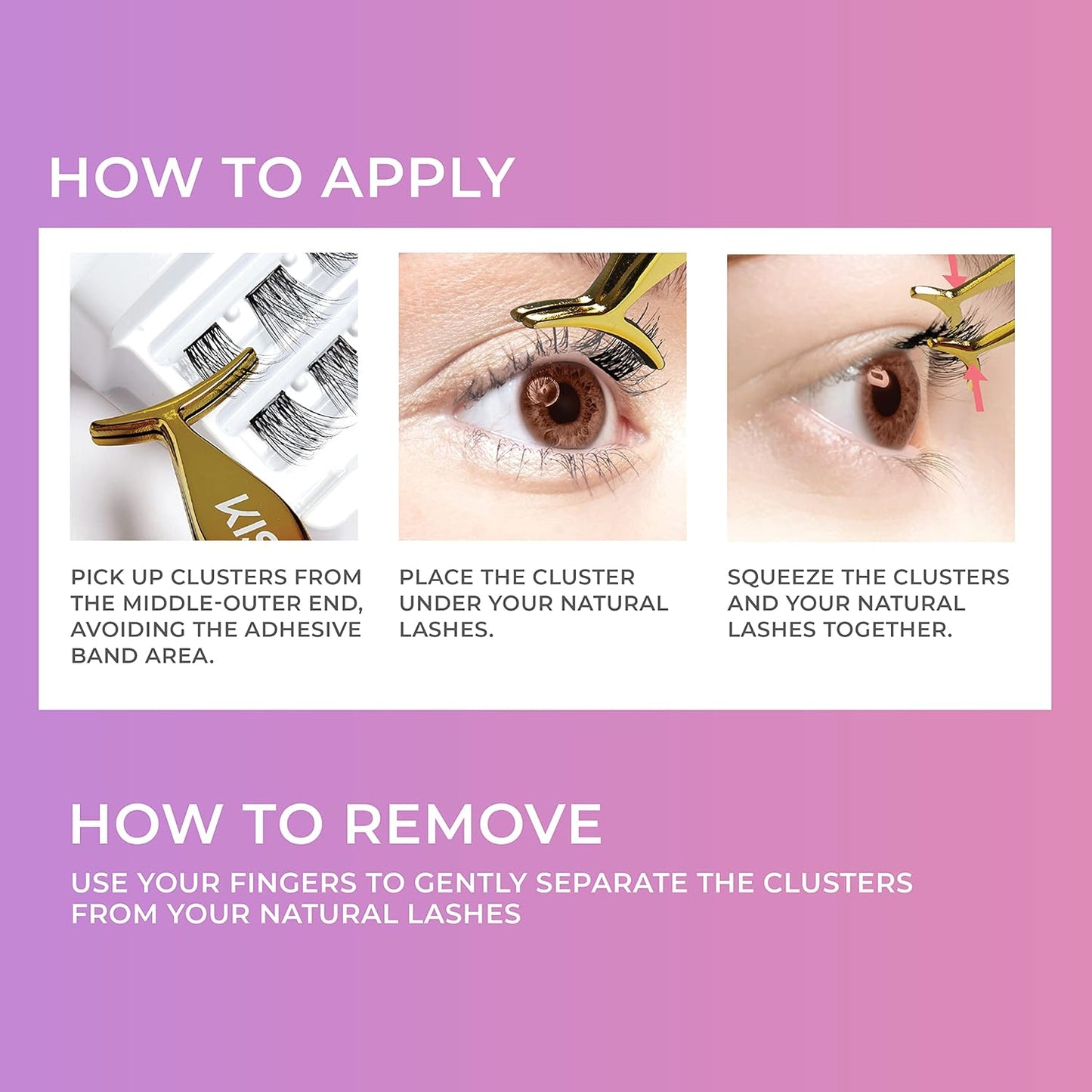 HOW TO APPLY

KISS

PICK UP CLUSTERS FROM THE MIDDLE-OUTER END, AVOIDING THE ADHESIVE BAND AREA.

PLACE THE CLUSTER UNDER YOUR NATURAL LASHES.

SQUEEZE THE CLUSTERS AND YOUR NATURAL LASHES TOGETHER.

HOW TO REMOVE

USE YOUR FINGERS TO GENTLY SEPARATE THE CLUSTERS FROM YOUR NATURAL LASHES