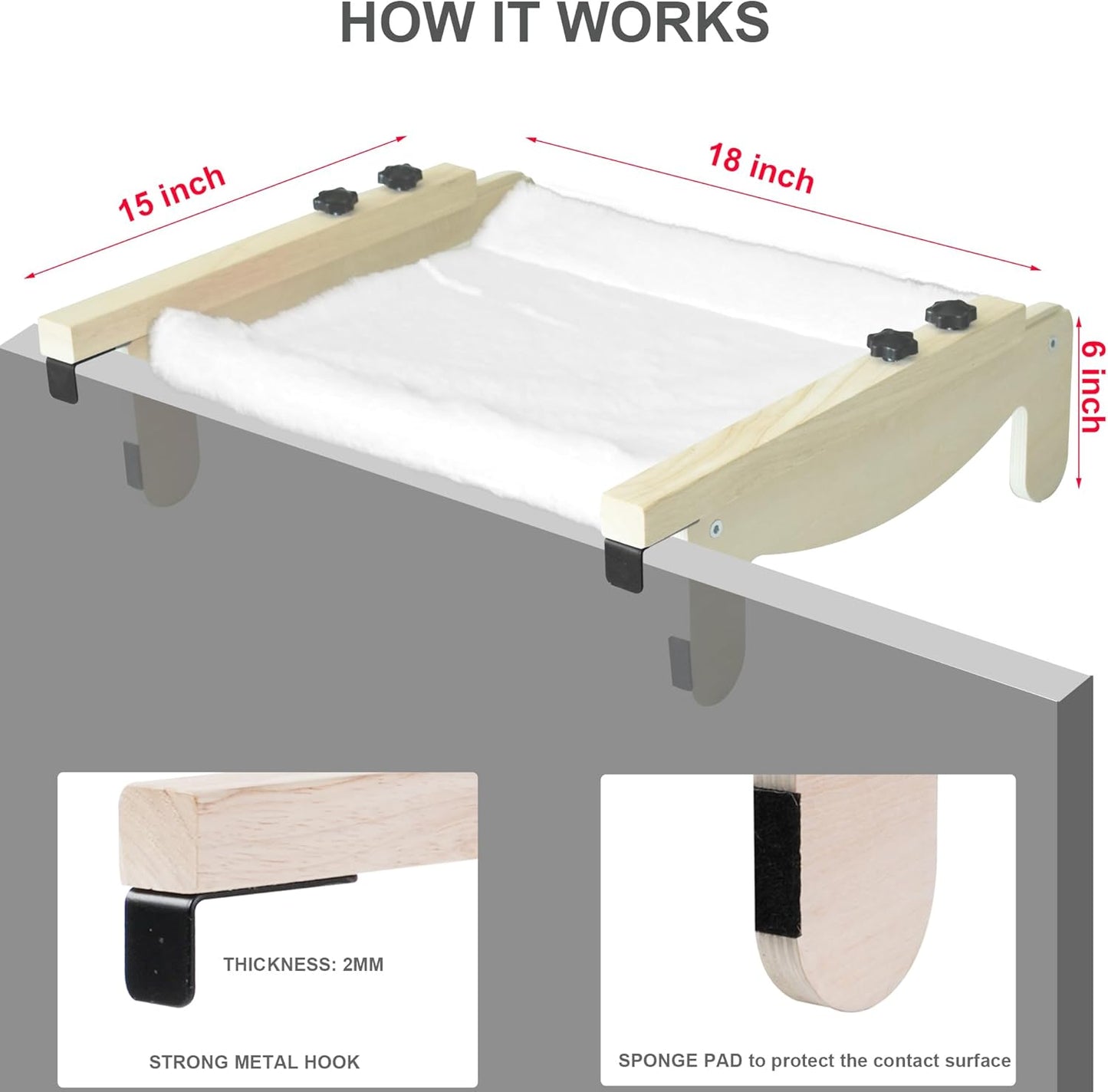 HOW IT WORKS

15 inch

18 inch

6 inch

THICKNESS: 2MM

STRONG METAL HOOK

SPONGE PAD to protect the contact surface