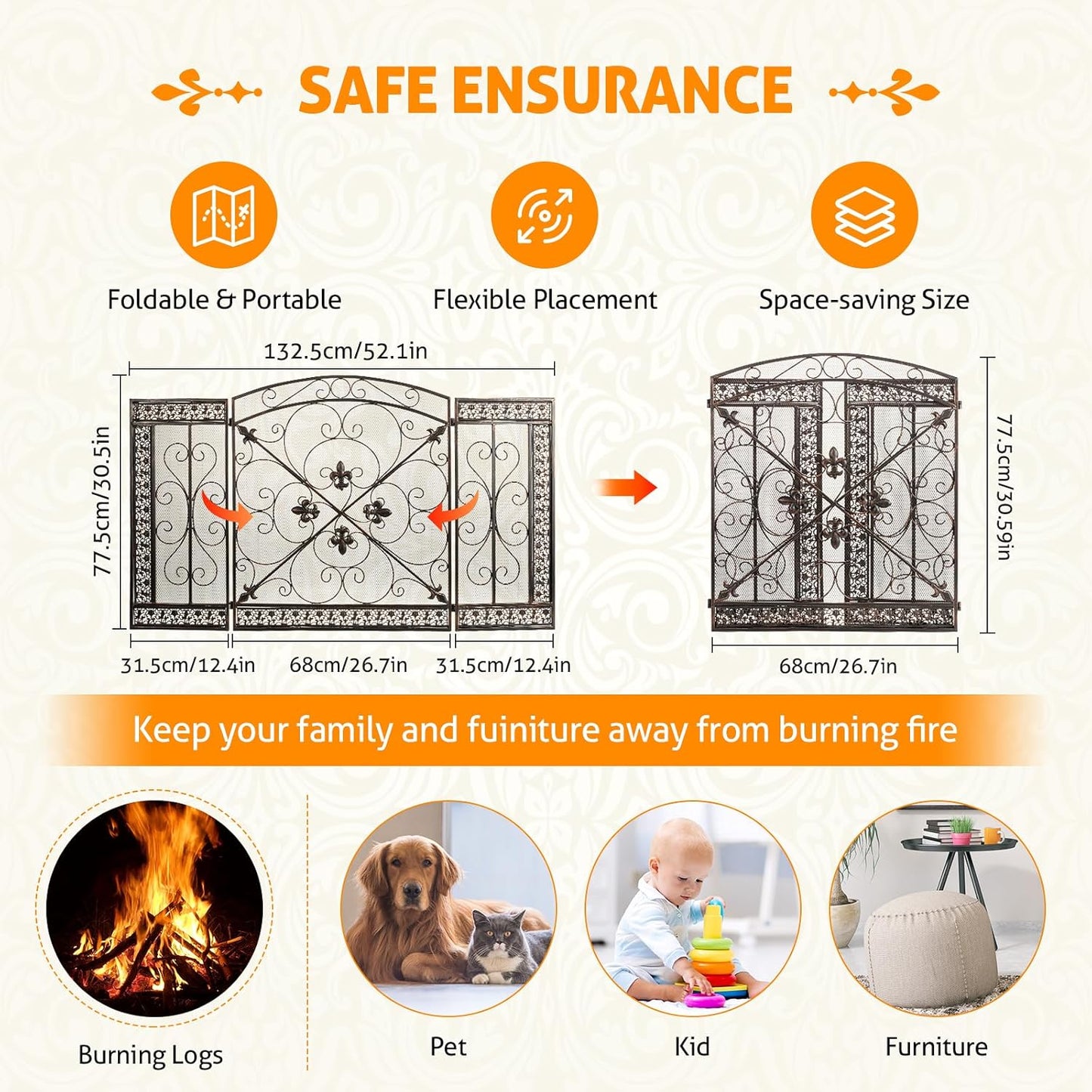 SAFE ENSURANCE

Foldable & Portable

Flexible Placement

Space-saving Size

132.5cm/52.1in

77.5cm/30.5in

31.5cm/12.4in

68cm/26.7in

31.5cm/12.4in

77.5cm/30.59in

68cm/26.7in

Keep your family and fuiniture away from burning fire

Burning Logs

Pet

Kid

Furniture