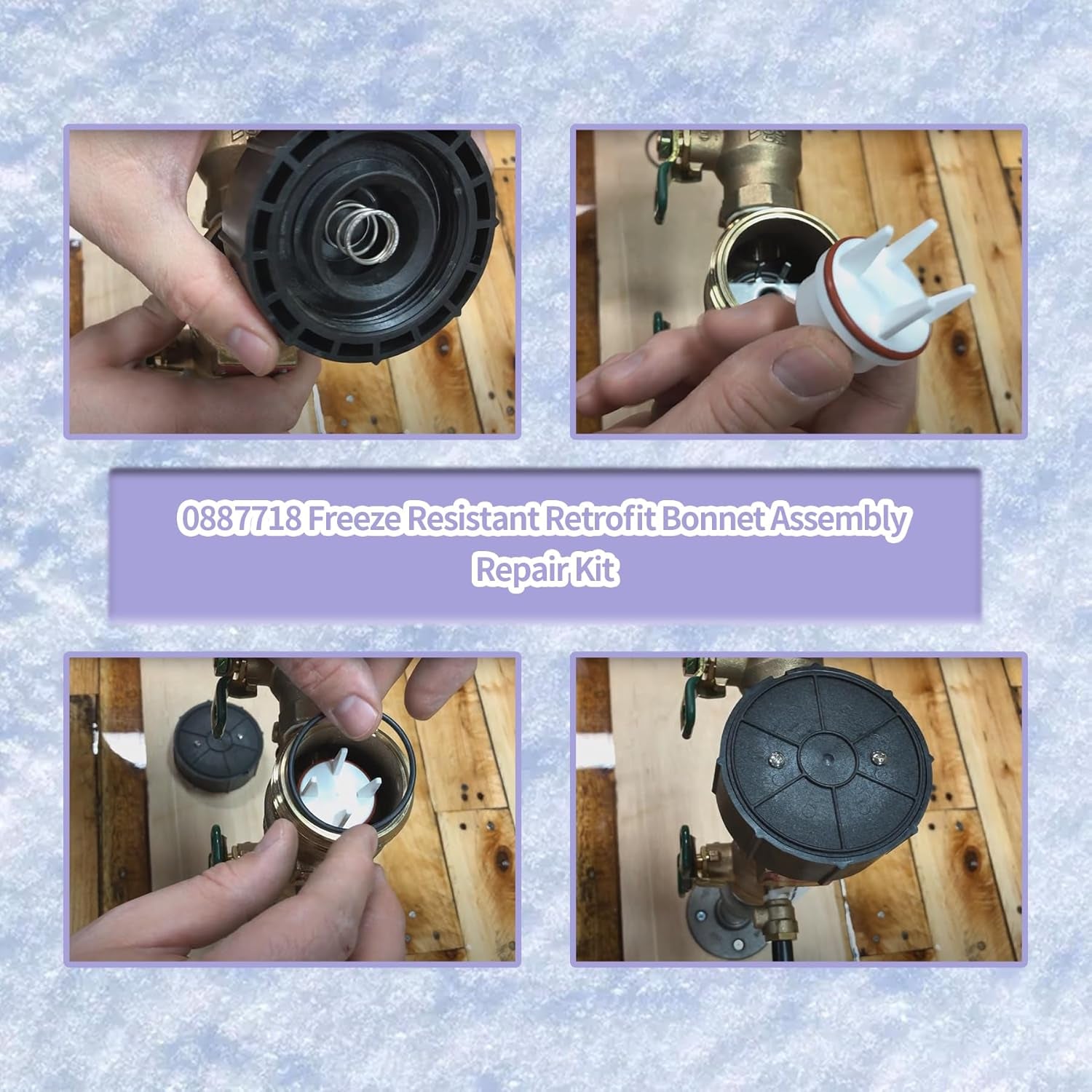 0887718 Freeze Resistant Retrofit Bonnet Assembly Repair Kit